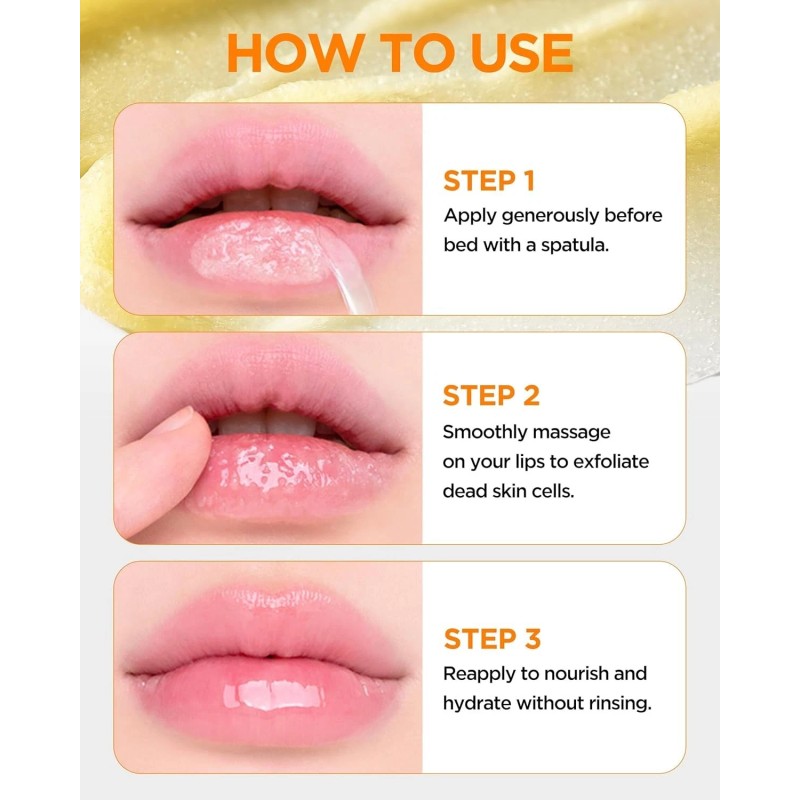 HOW TO USE

STEP 1
Apply generously before bed with a spatula.

STEP 2
Smoothly massage on your lips to exfoliate dead skin cells.

STEP 3
Reapply to nourish and hydrate without rinsing.