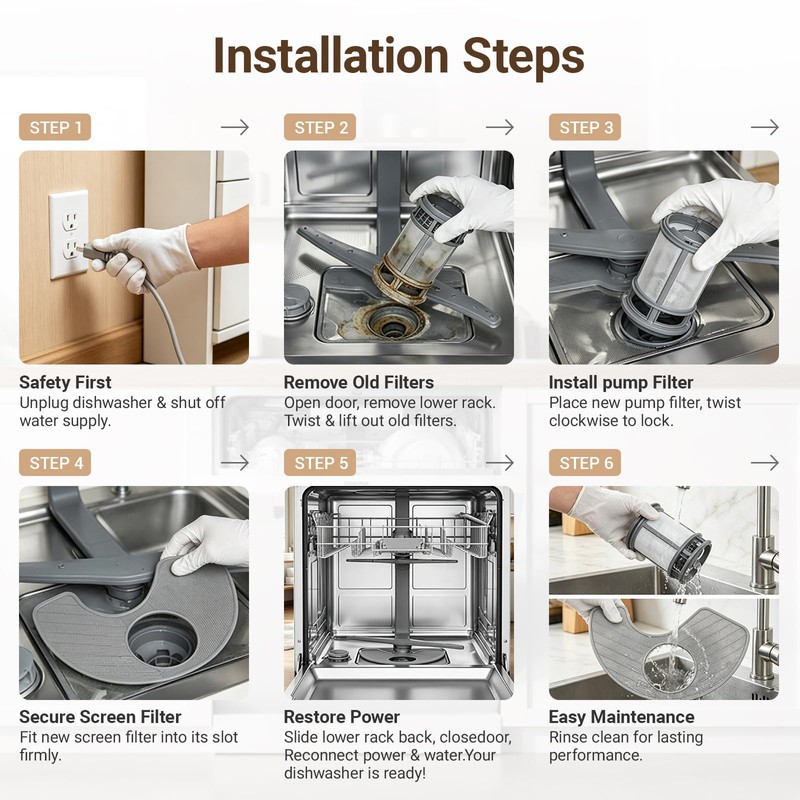 Installation Steps

STEP 1 →

Safety First
Unplug dishwasher & shut off water supply.

STEP 2 →

Remove Old Filters
Open door, remove lower rack. Twist & lift out old filters.

STEP 3 →

Install pump Filter
Place new pump filter, twist clockwise to lock.

STEP 4 →

Secure Screen Filter
Fit new screen filter into its slot firmly.

STEP 5 →

Restore Power
Slide lower rack back, closedoor, Reconnect power & water.Your dishwasher is ready!

STEP 6 →

Easy Maintenance
Rinse clean for lasting performance.