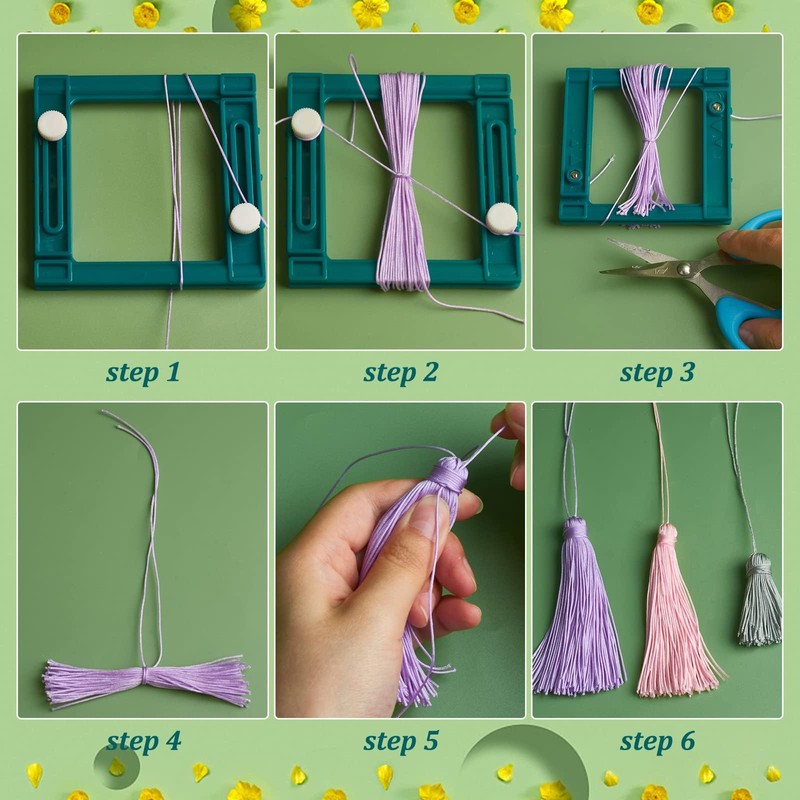 step 1

step 2

step 3

step 4

step 5

step 6