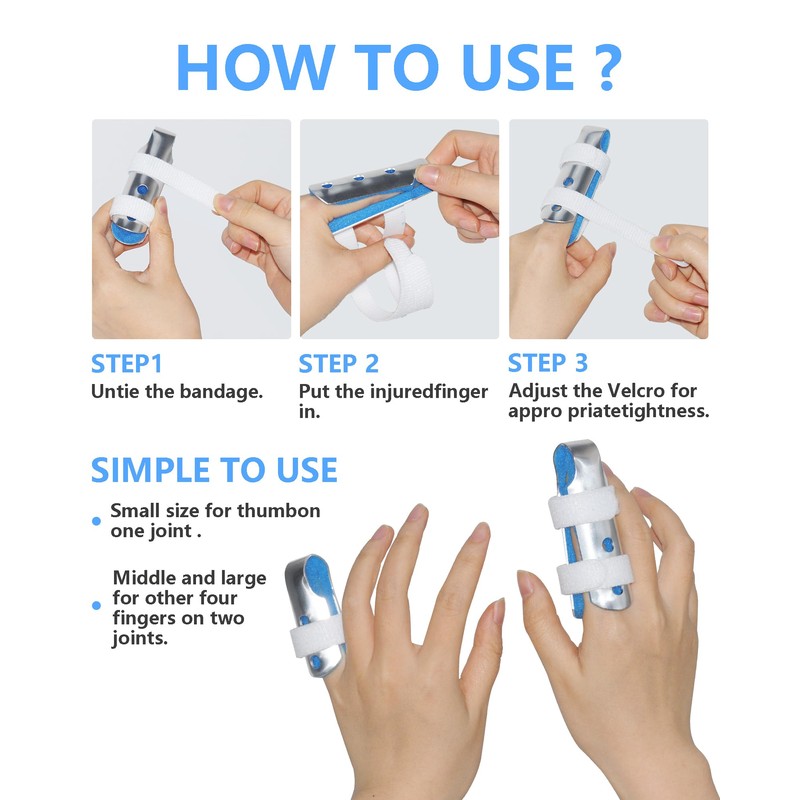 HOW TO USE ?

STEP1
Untie the bandage.

STEP 2
Put the injuredfinger in.

STEP 3
Adjust the Velcro for appro priatetightness.

SIMPLE TO USE

• Small size for thumbon one joint .

• Middle and large for other four fingers on two joints.