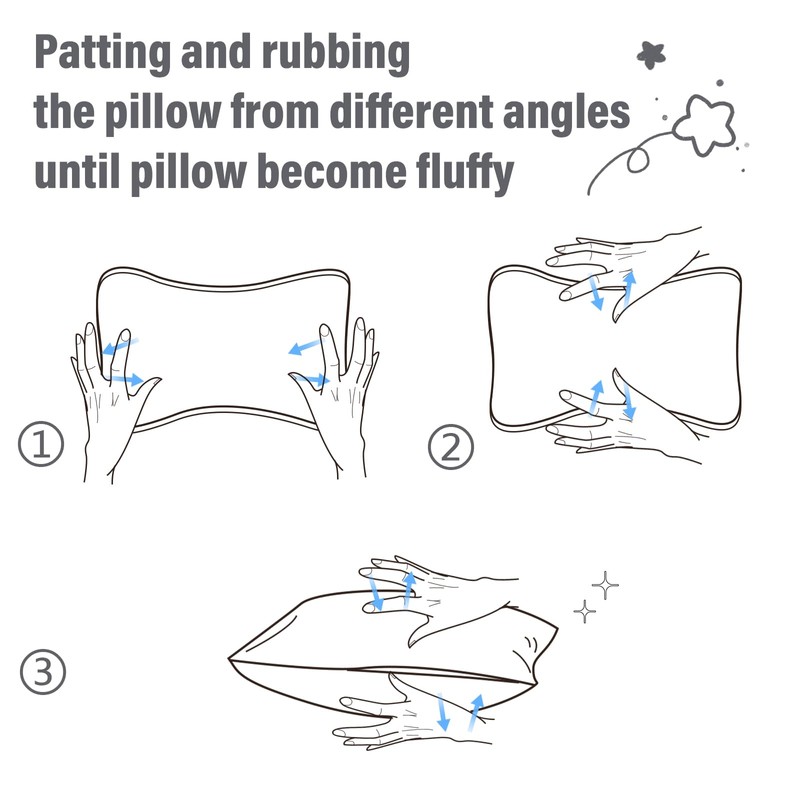 Patting and rubbing
the pillow from different angles
until pillow become fluffy

①

②

③