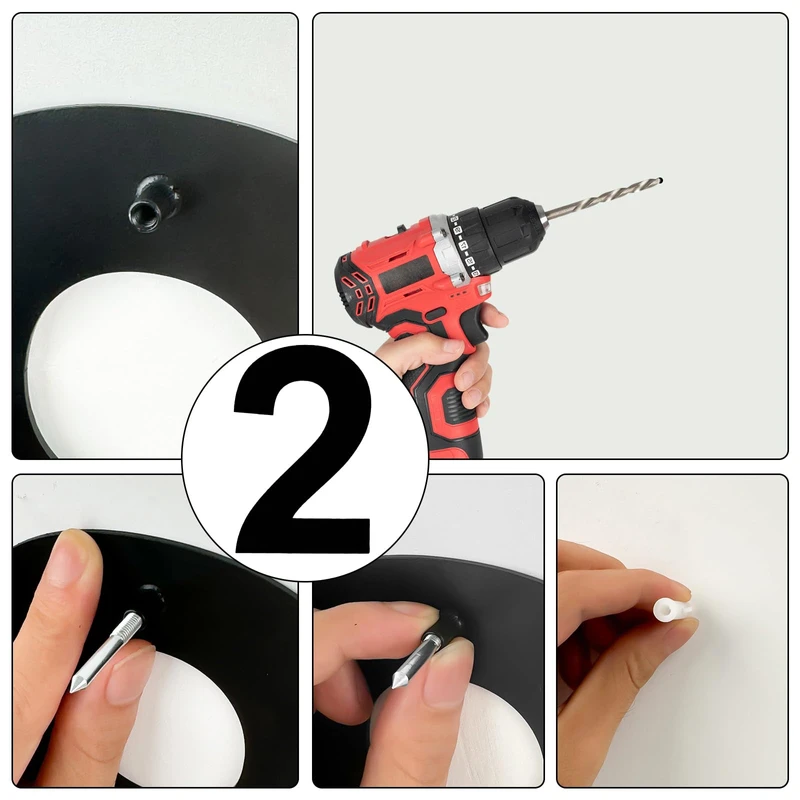 2