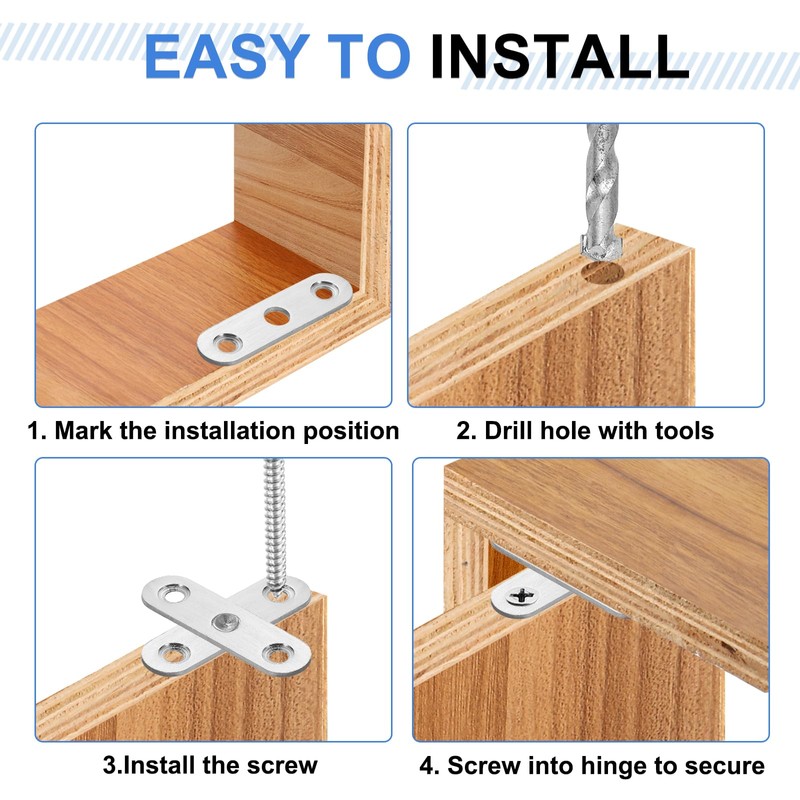 EASY TO INSTALL

1. Mark the installation position

2. Drill hole with tools

3.Install the screw

4. Screw into hinge to secure