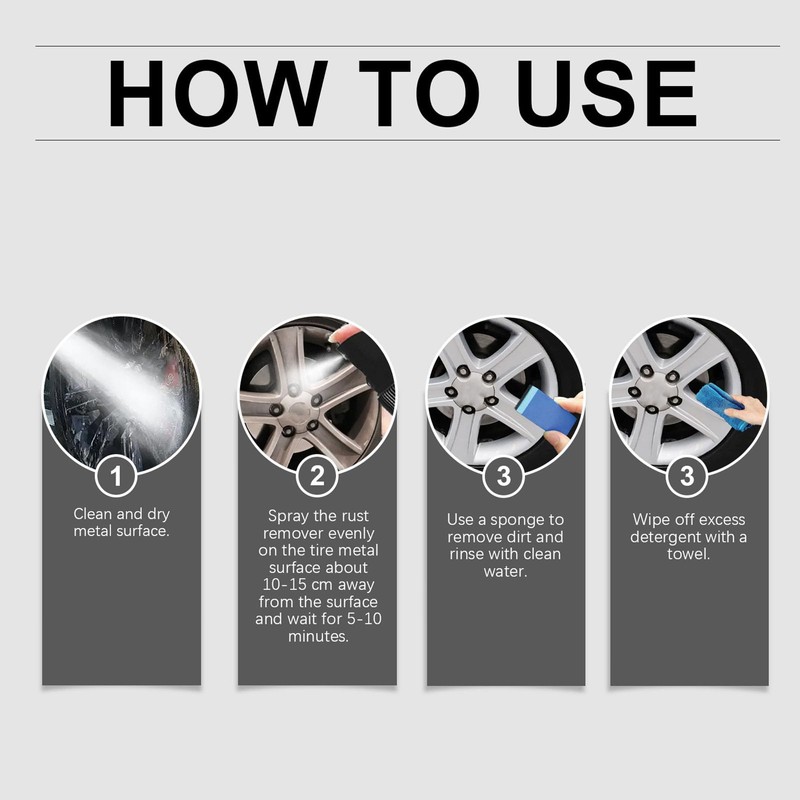 HOW TO USE

1
Clean and dry metal surface.

2
Spray the rust remover evenly on the tire metal surface about 10-15 cm away from the surface and wait for 5-10 minutes.

3
Use a sponge to remove dirt and rinse with clean water.

3
Wipe off excess detergent with a towel.