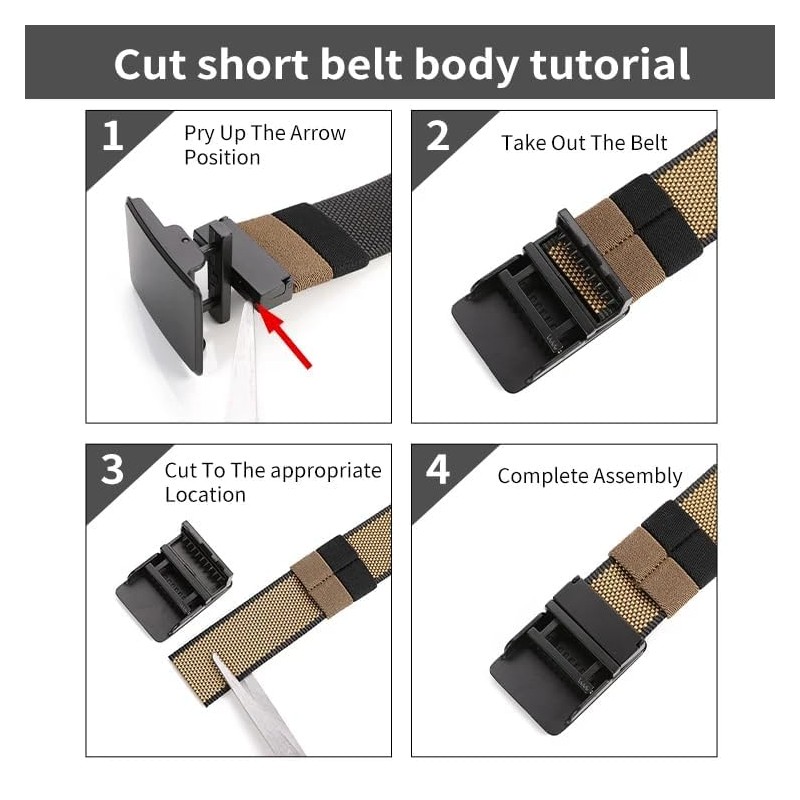 Cut short belt body tutorial

1 Pry Up The Arrow Position

2 Take Out The Belt

3 Cut To The appropriate Location

4 Complete Assembly