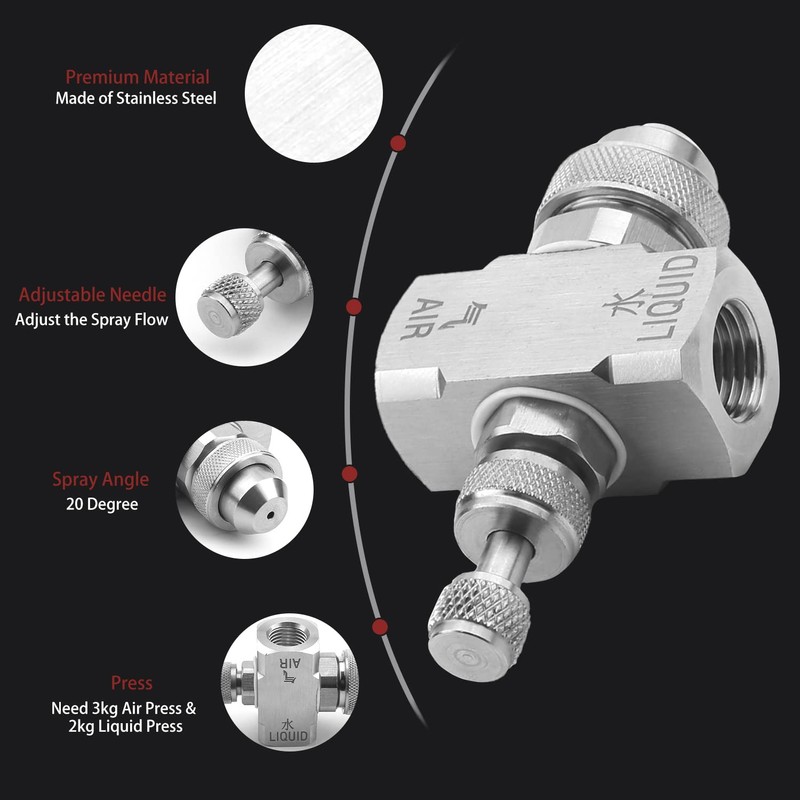 Premium Material
Made of Stainless Steel

Adjustable Needle
Adjust the Spray Flow

Spray Angle
20 Degree

Press
Need 3kg Air Press & 2kg Liquid Press

AIR 气
水 LIQUID

AIR 气
水 LIQUID