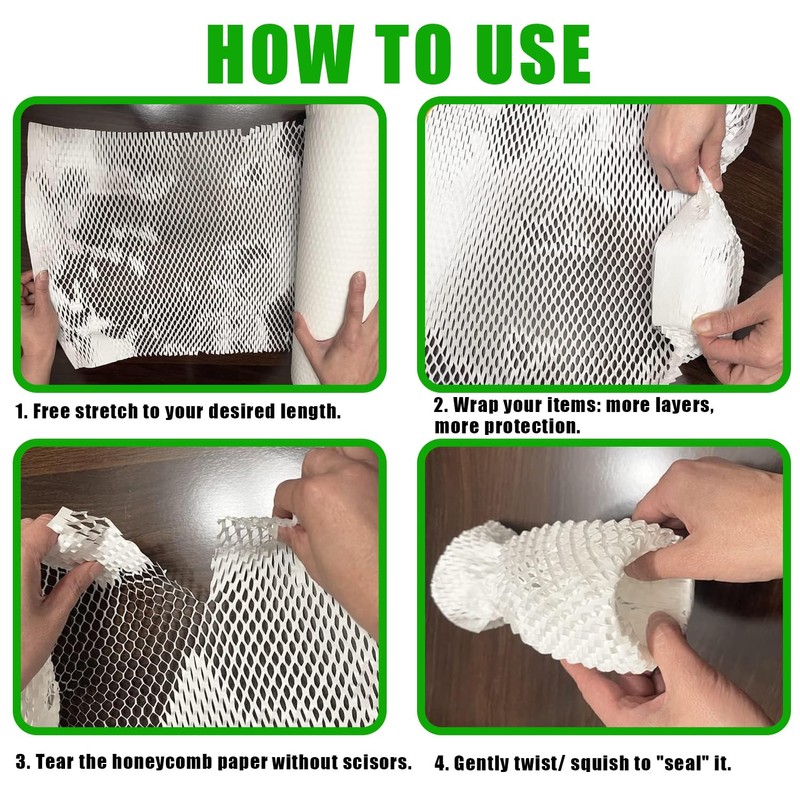 HOW TO USE

1. Free stretch to your desired length.

2. Wrap your items: more layers, more protection.

3. Tear the honeycomb paper without scisors.

4. Gently twist/ squish to "seal" it.