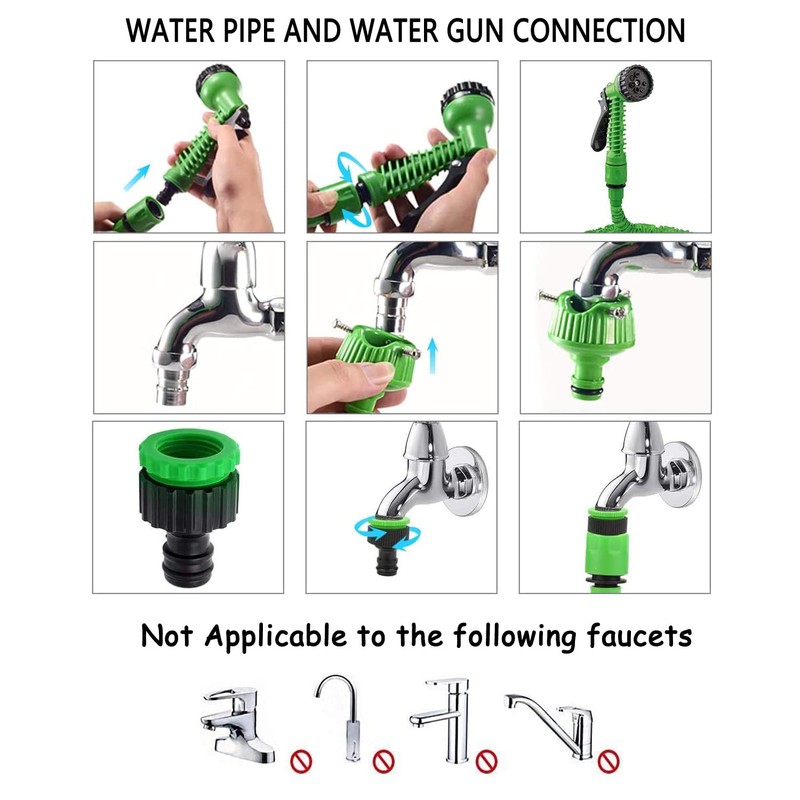 WATER PIPE AND WATER GUN CONNECTION

Not Applicable to the following faucets