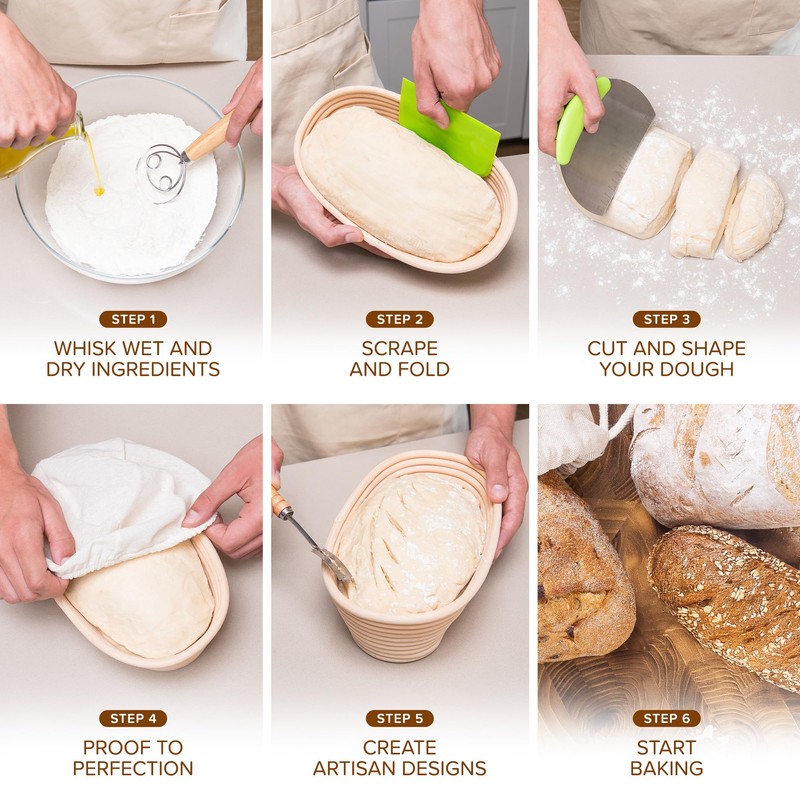 STEP 1
WHISK WET AND DRY INGREDIENTS

STEP 2
SCRAPE AND FOLD

STEP 3
CUT AND SHAPE YOUR DOUGH

STEP 4
PROOF TO PERFECTION

STEP 5
CREATE ARTISAN DESIGNS

STEP 6
START BAKING