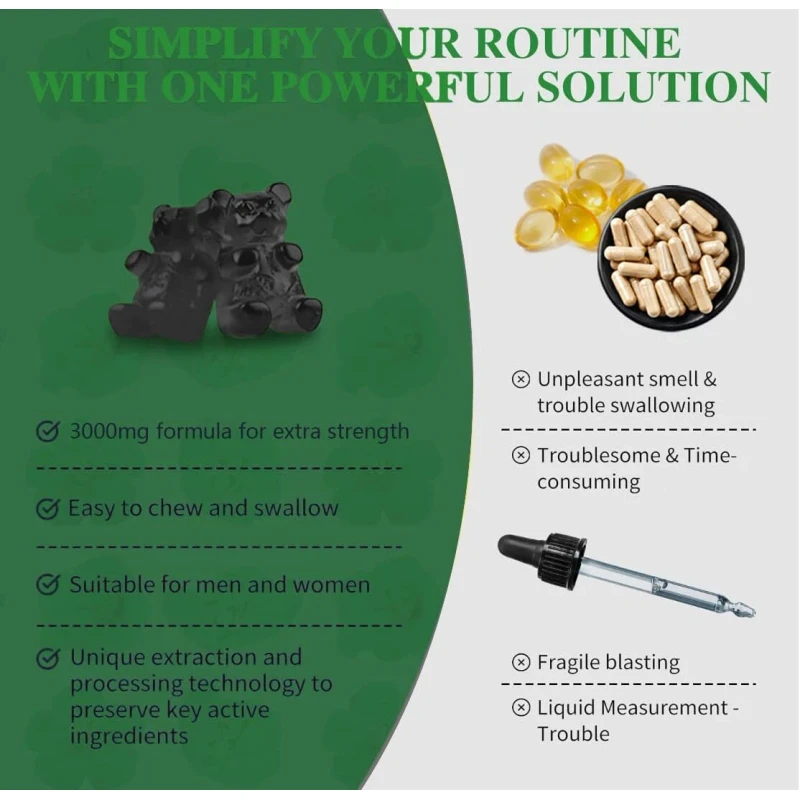 SIMPLIFY YOUR ROUTINE WITH ONE POWERFUL SOLUTION

3000mg formula for extra strength

Easy to chew and swallow

Suitable for men and women

Unique extraction and processing technology to preserve key active ingredients

Unpleasant smell & trouble swallowing

Troublesome & Time-consuming

Fragile blasting

Liquid Measurement - Trouble