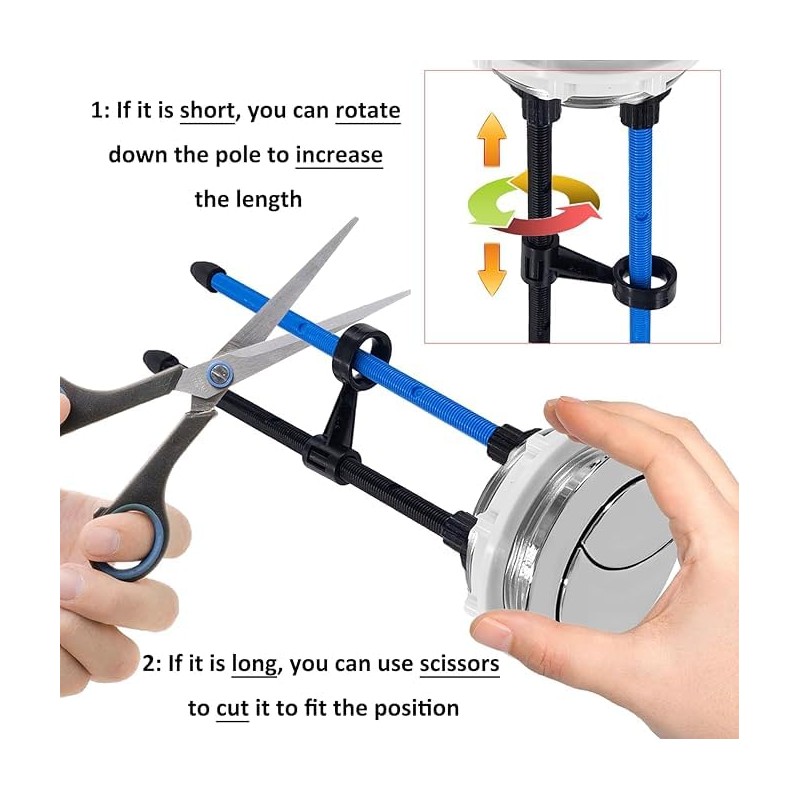 1: If it is short, you can rotate down the pole to increase the length

2: If it is long, you can use scissors to cut it to fit the position