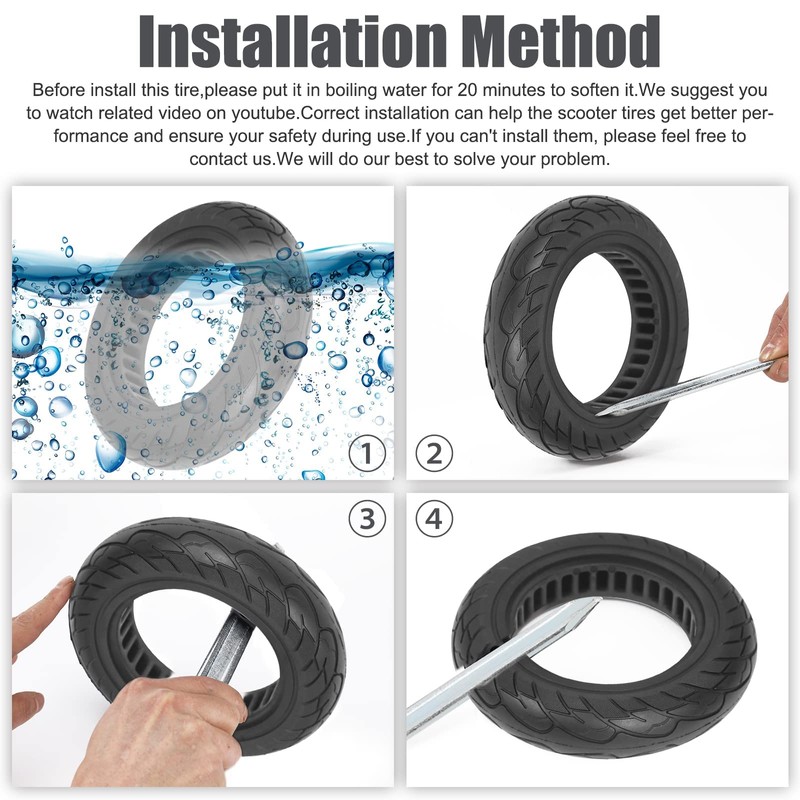 Installation Method

Before install this tire,please put it in boiling water for 20 minutes to soften it.We suggest you to watch related video on youtube.Correct installation can help the scooter tires get better performance and ensure your safety during use.If you can't install them, please feel free to contact us.We will do our best to solve your problem.

①

②

③

④