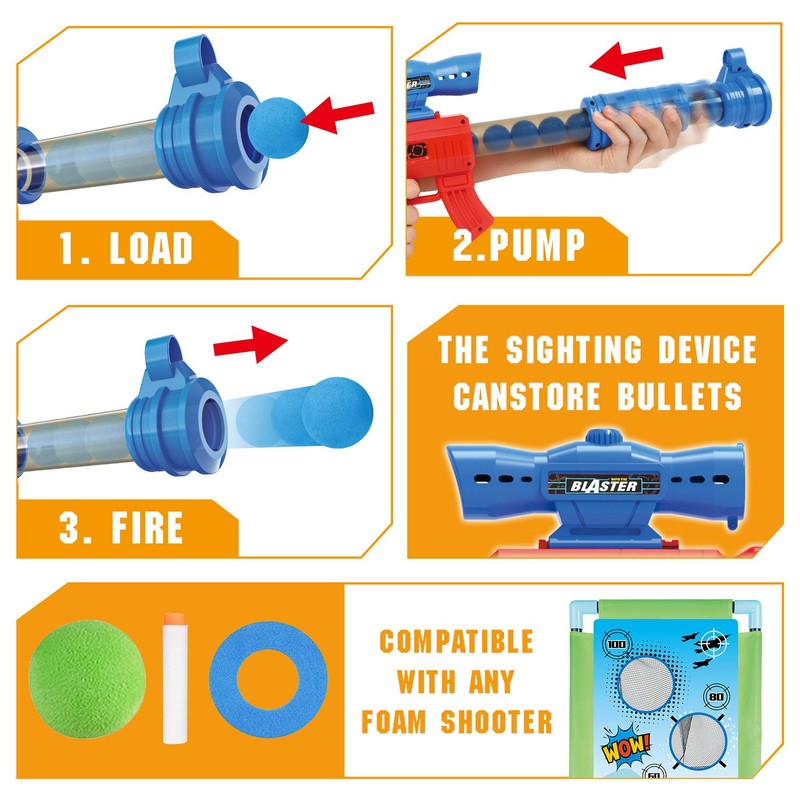 1. LOAD

2.PUMP

3. FIRE

THE SIGHTING DEVICE CANSTORE BULLETS

BLASTER

COMPATIBLE WITH ANY FOAM SHOOTER

100

80

WOW!

60