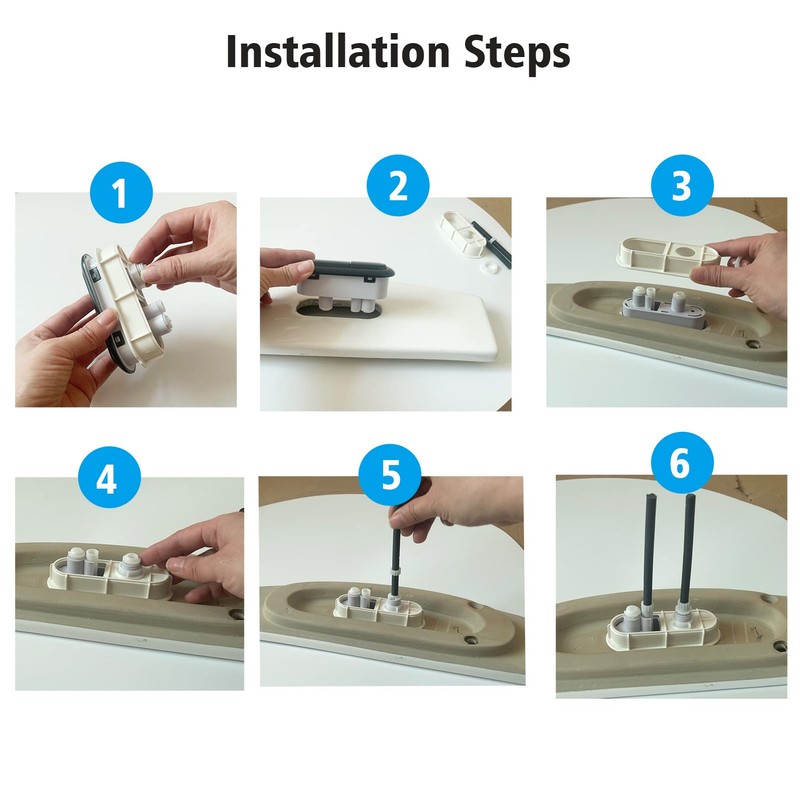 Installation Steps

1

2

3

4

5

6