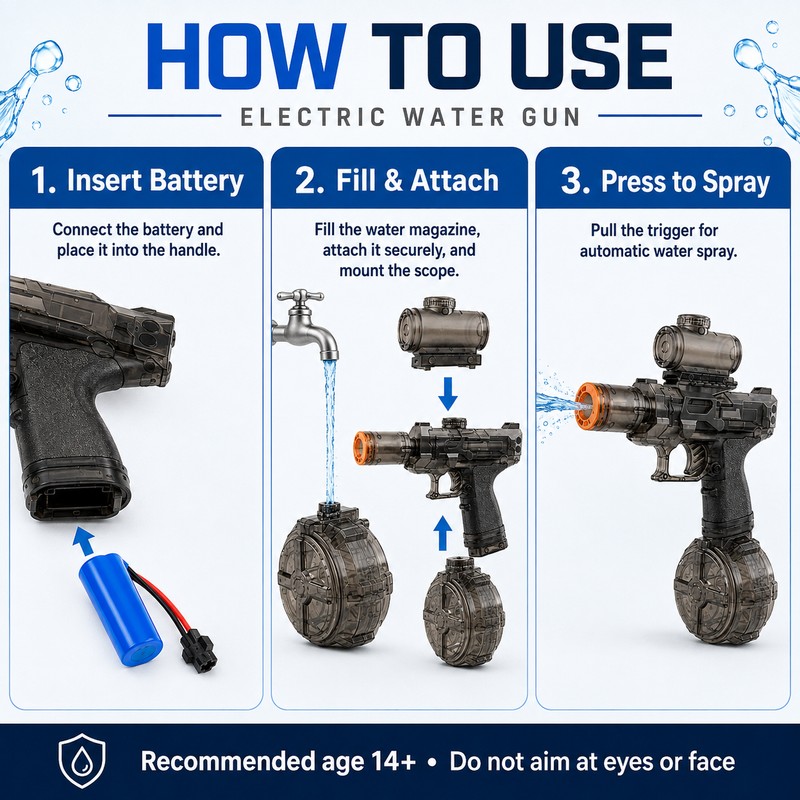 HOW TO USE

ELECTRIC WATER GUN

1. Insert Battery

Connect the battery and place it into the handle.

2. Fill & Attach

Fill the water magazine, attach it securely, and mount the scope.

3. Press to Spray

Pull the trigger for automatic water spray.

Recommended age 14+ • Do not aim at eyes or face