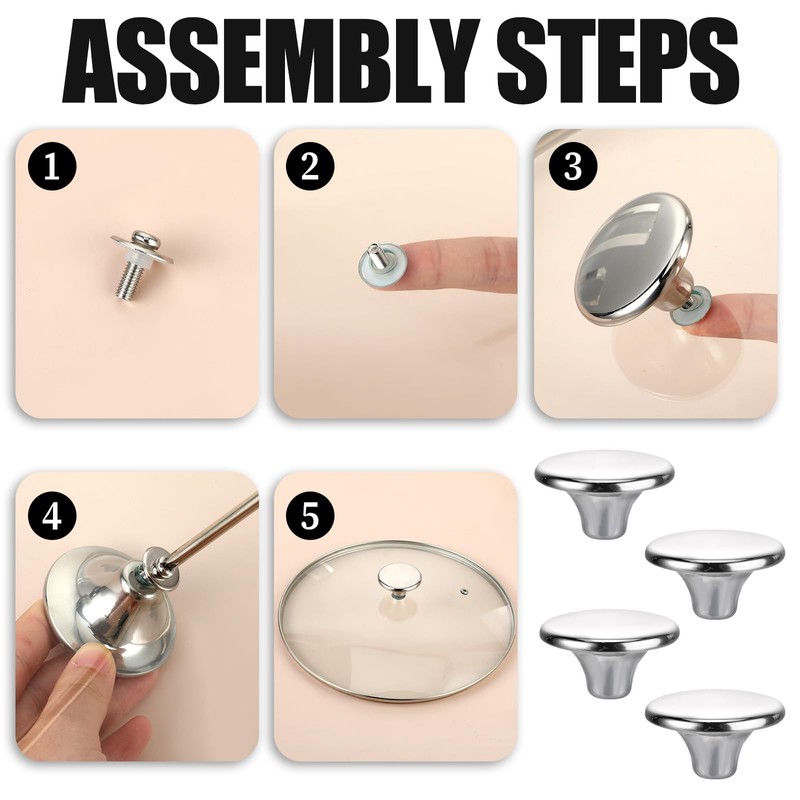 ASSEMBLY STEPS

1

2

3

4

5