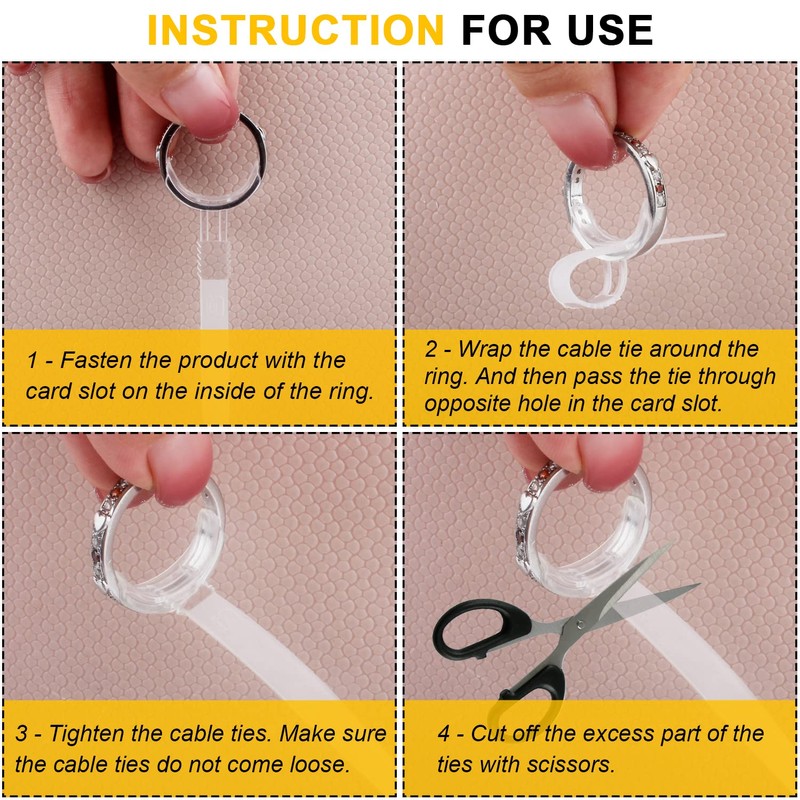 INSTRUCTION FOR USE

1 - Fasten the product with the card slot on the inside of the ring.

2 - Wrap the cable tie around the ring. And then pass the tie through opposite hole in the card slot.

3 - Tighten the cable ties. Make sure the cable ties do not come loose.

4 - Cut off the excess part of the ties with scissors.