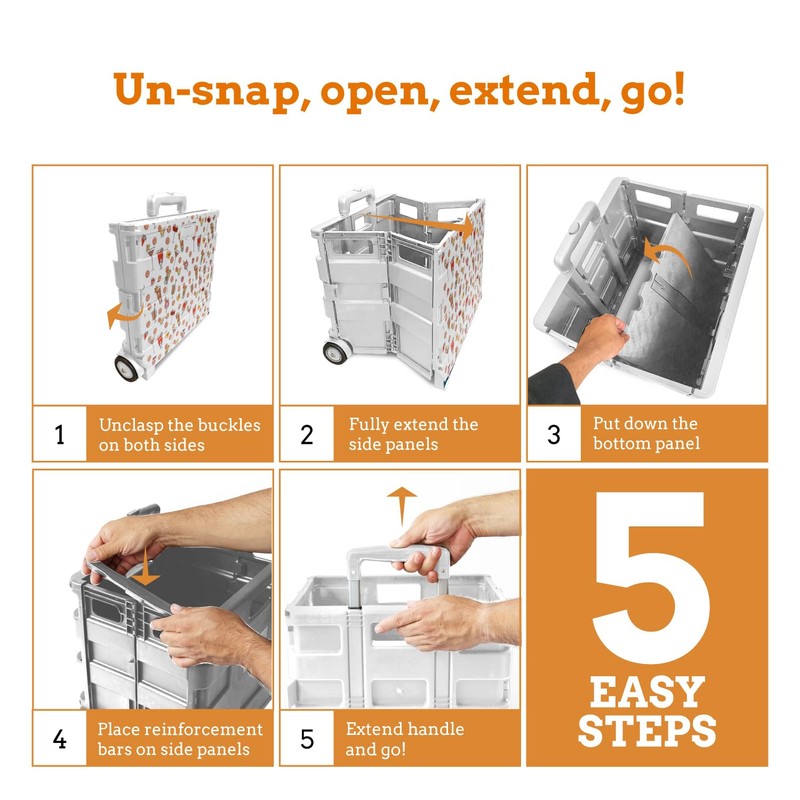 Un-snap, open, extend, go!

1 Unclasp the buckles on both sides

2 Fully extend the side panels

3 Put down the bottom panel

4 Place reinforcement bars on side panels

5 Extend handle and go!

5 EASY STEPS