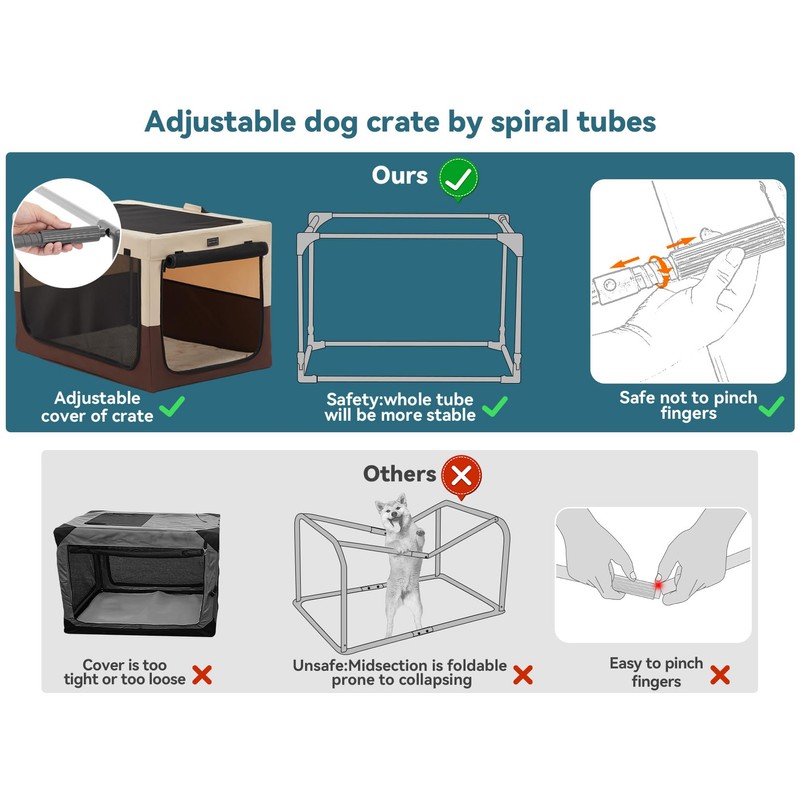 Adjustable dog crate by spiral tubes

Ours

Adjustable cover of crate

Safety:whole tube will be more stable

Safe not to pinch fingers

Others

Cover is too tight or too loose

Unsafe:Midsection is foldable prone to collapsing

Easy to pinch fingers