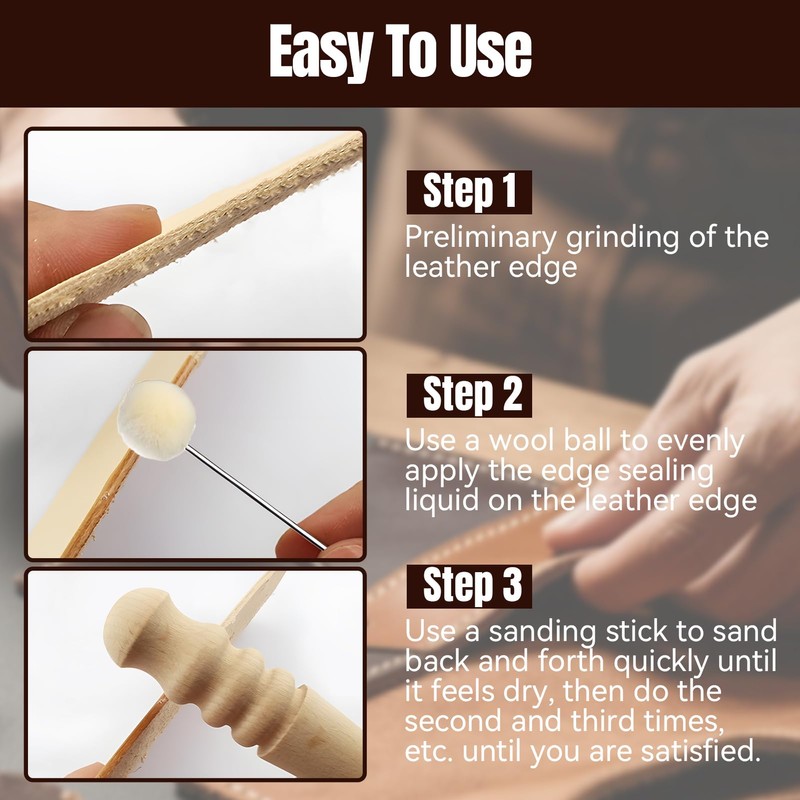 Easy To Use

Step 1

Preliminary grinding of the leather edge

Step 2

Use a wool ball to evenly apply the edge sealing liquid on the leather edge

Step 3

Use a sanding stick to sand back and forth quickly until it feels dry, then do the second and third times, etc. until you are satisfied.