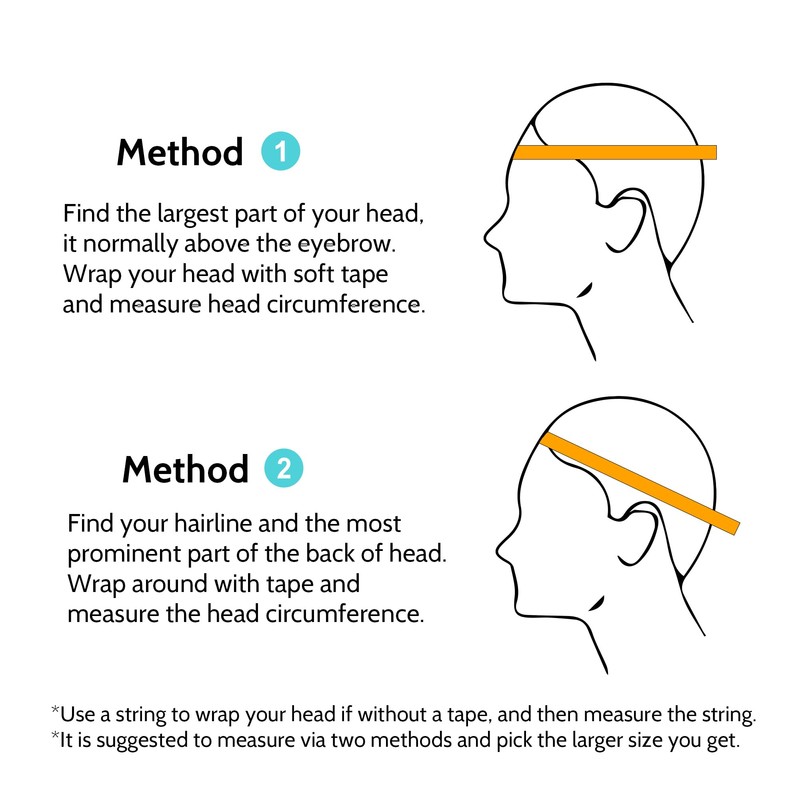 Method 1

Find the largest part of your head, it normally above the eyebrow. Wrap your head with soft tape and measure head circumference.

Method 2

Find your hairline and the most prominent part of the back of head. Wrap around with tape and measure the head circumference.

*Use a string to wrap your head if without a tape, and then measure the string.
*It is suggested to measure via two methods and pick the larger size you get.