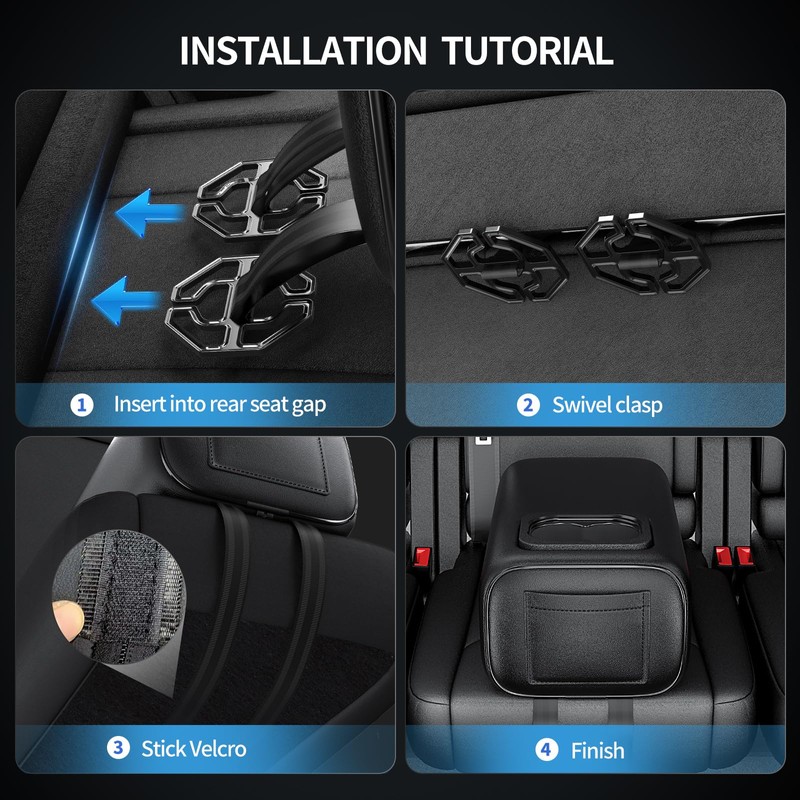 INSTALLATION TUTORIAL

1 Insert into rear seat gap

2 Swivel clasp

3 Stick Velcro

4 Finish