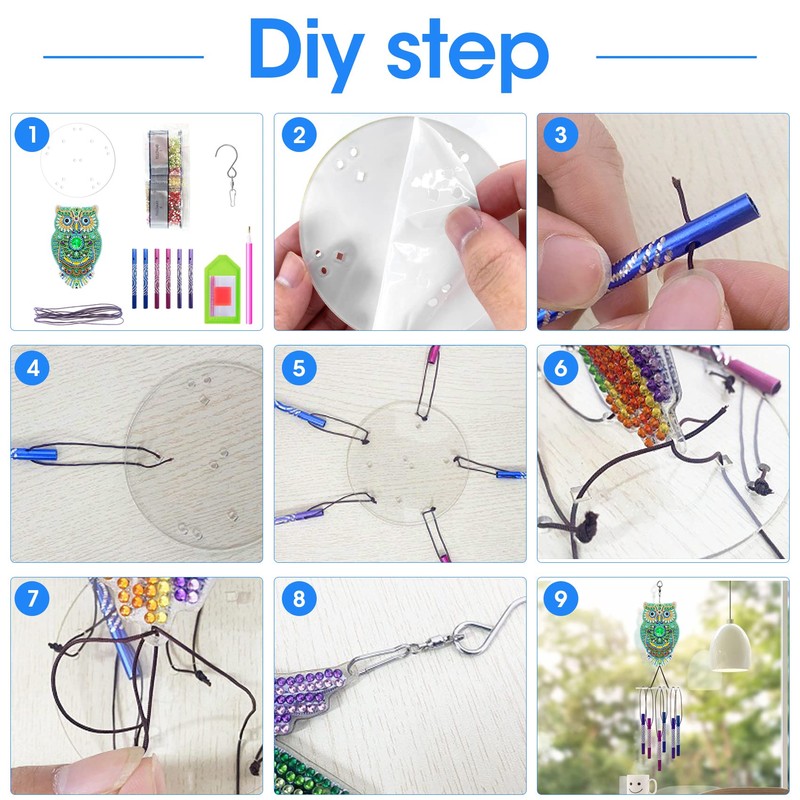 Diy step

1

2

3

4

5

6

7

8

9