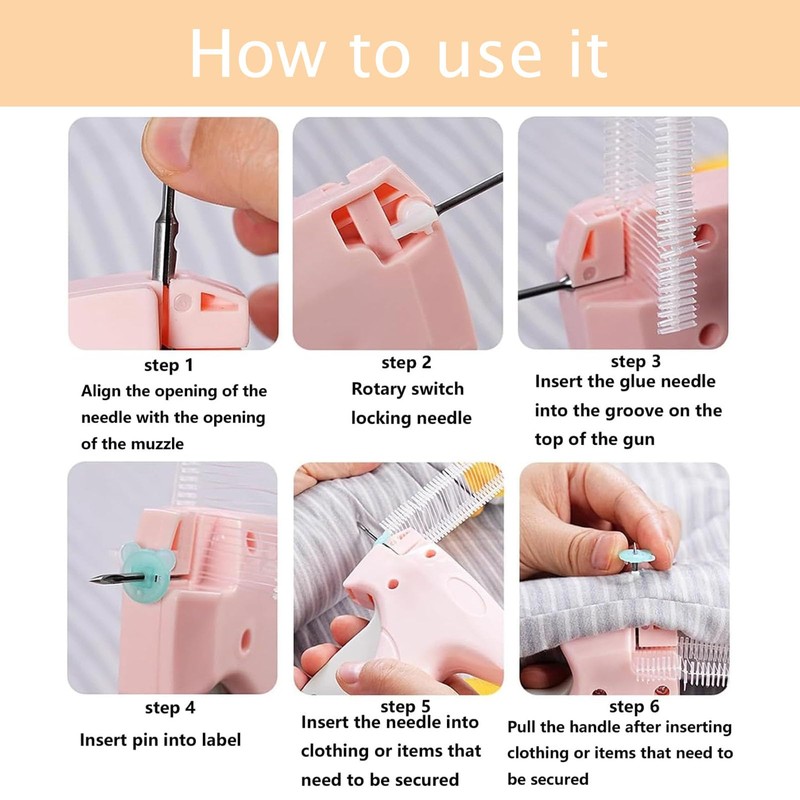 How to use it

step 1
Align the opening of the needle with the opening of the muzzle

step 2
Rotary switch locking needle

step 3
Insert the glue needle into the groove on the top of the gun

step 4
Insert pin into label

step 5
Insert the needle into clothing or items that need to be secured

step 6
Pull the handle after inserting clothing or items that need to be secured