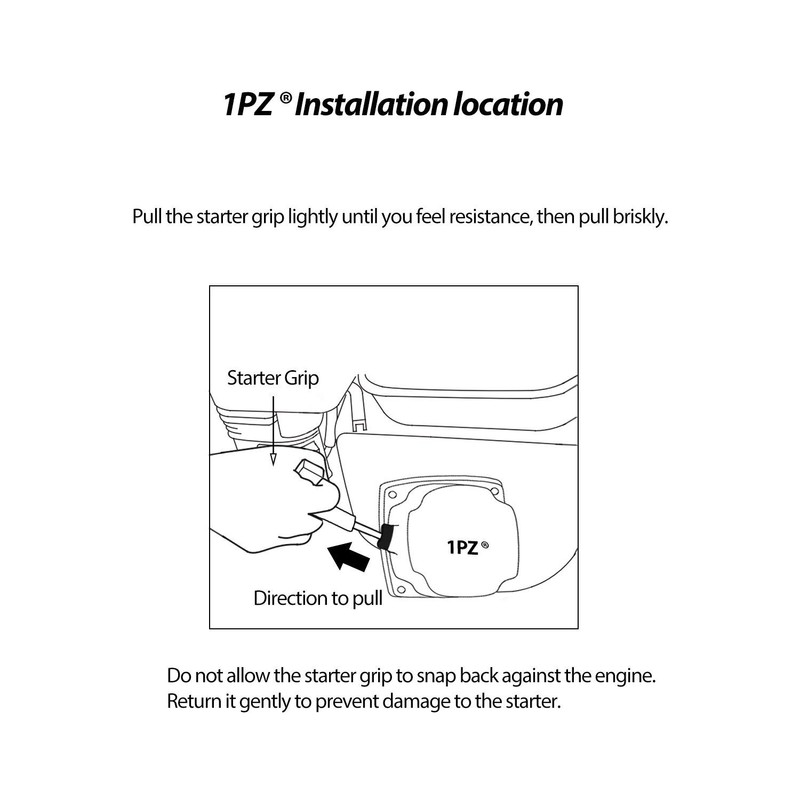 1PZ ® Installation location

Pull the starter grip lightly until you feel resistance, then pull briskly.

Starter Grip

1PZ ®

Direction to pull

Do not allow the starter grip to snap back against the engine. Return it gently to prevent damage to the starter.