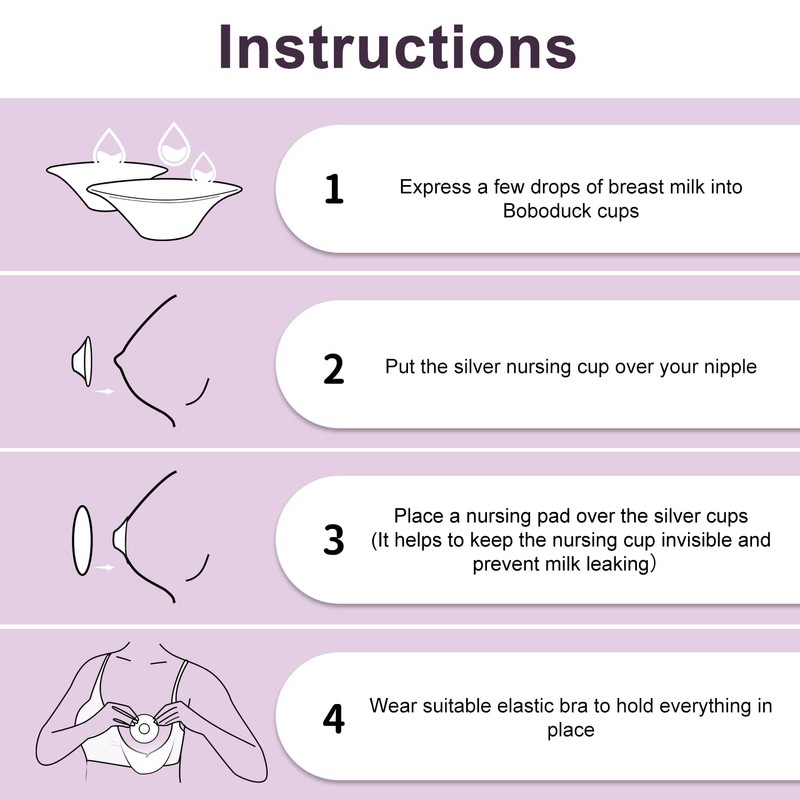 Instructions

1

Express a few drops of breast milk into Boboduck cups

2

Put the silver nursing cup over your nipple

3

Place a nursing pad over the silver cups (It helps to keep the nursing cup invisible and prevent milk leaking)

4

Wear suitable elastic bra to hold everything in place