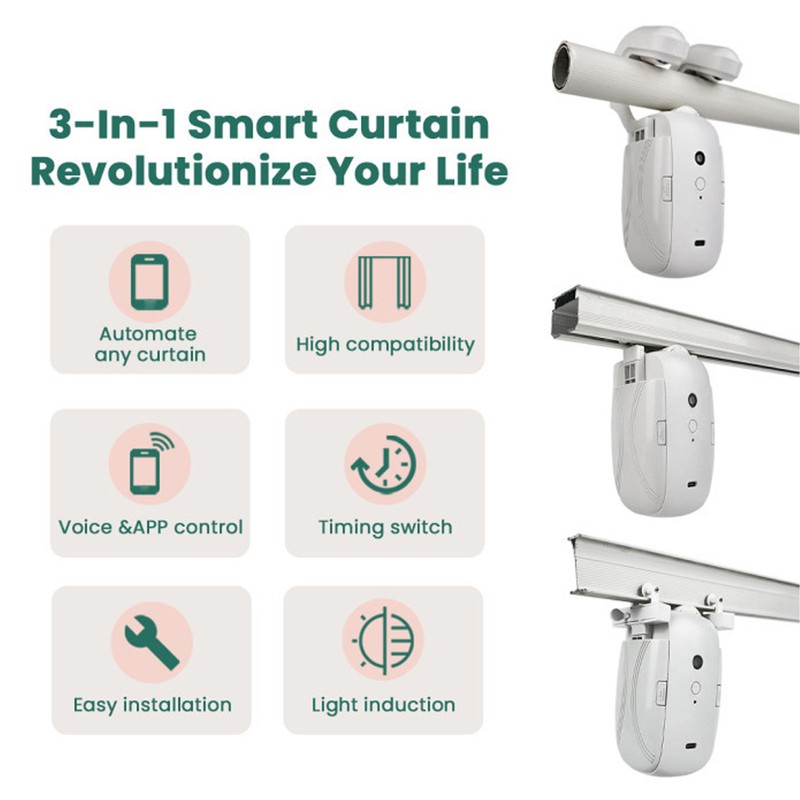 3-In-1 Smart Curtain
Revolutionize Your Life

Automate any curtain

High compatibility

Voice &APP control

Timing switch

Easy installation

Light induction