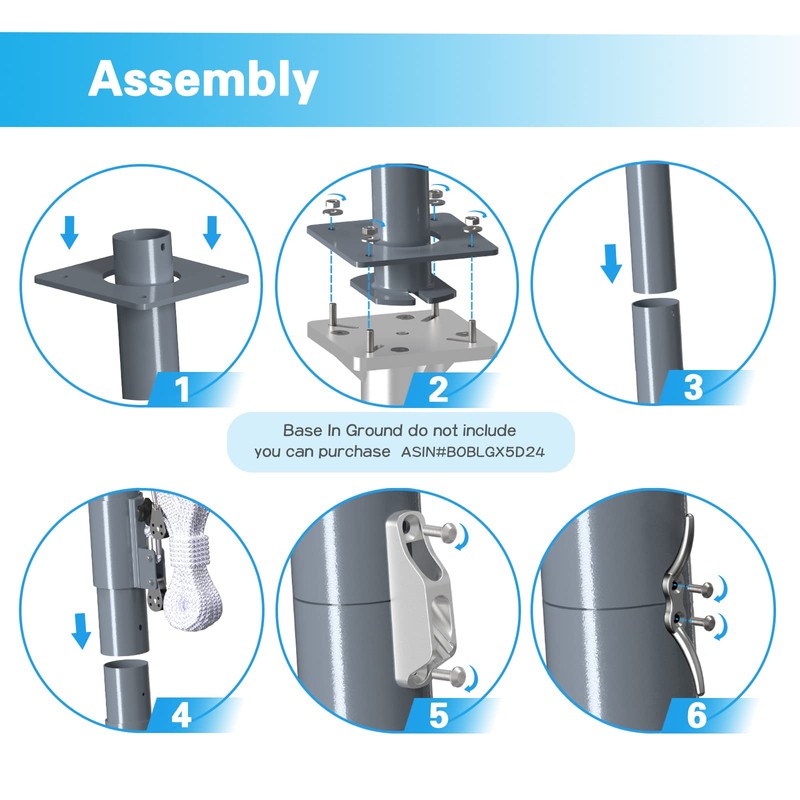 Assembly

1

2

3

Base In Ground do not include
you can purchase ASIN#B0BLGX5D24

4

5

6