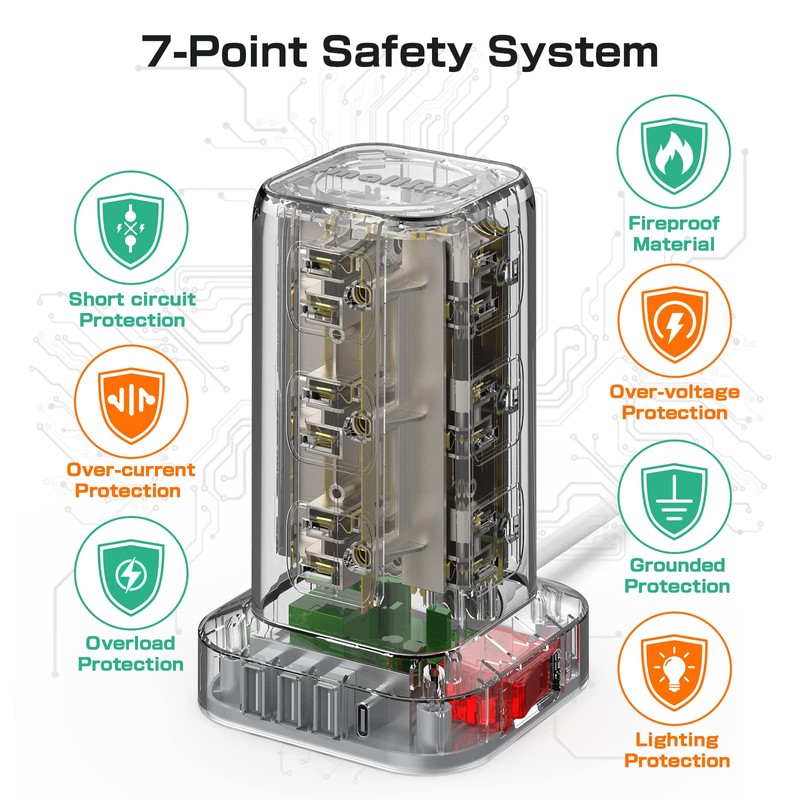 7-Point Safety System

Short circuit Protection

Over-current Protection

Overload Protection

Fireproof Material

Over-voltage Protection

Grounded Protection

Lighting Protection