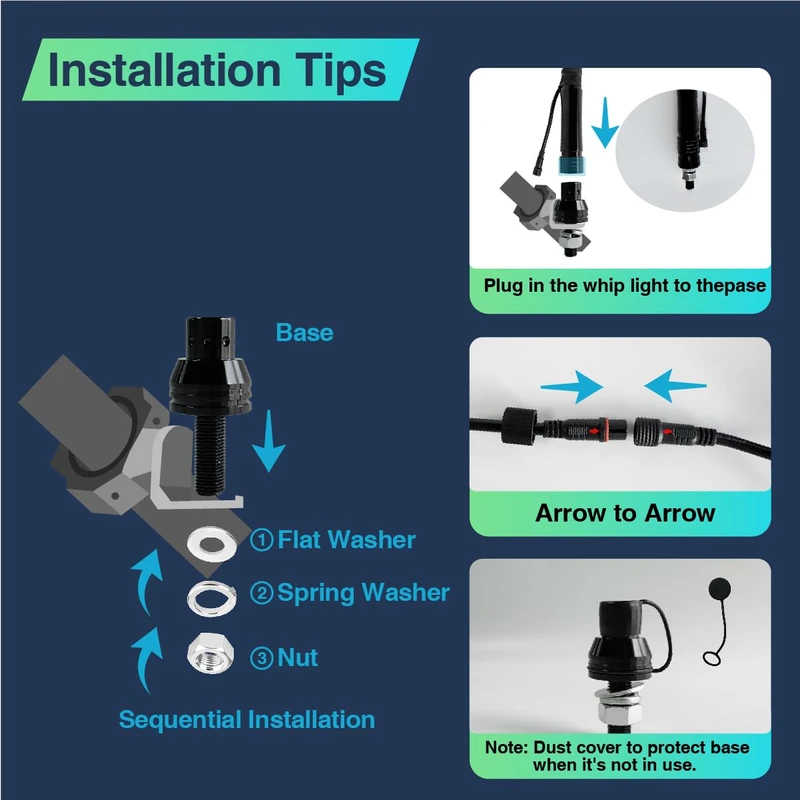 Installation Tips

Base

① Flat Washer

② Spring Washer

③ Nut

Sequential Installation

Plug in the whip light to thepase

Arrow to Arrow

Note: Dust cover to protect base when it's not in use.