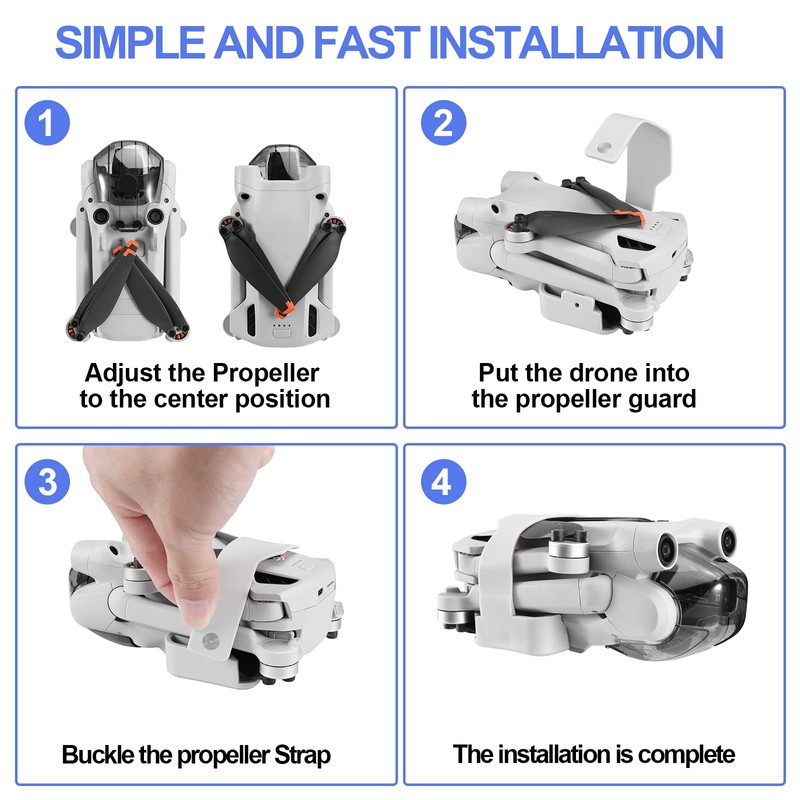 SIMPLE AND FAST INSTALLATION

1

Adjust the Propeller to the center position

2

Put the drone into the propeller guard

3

Buckle the propeller Strap

4

The installation is complete