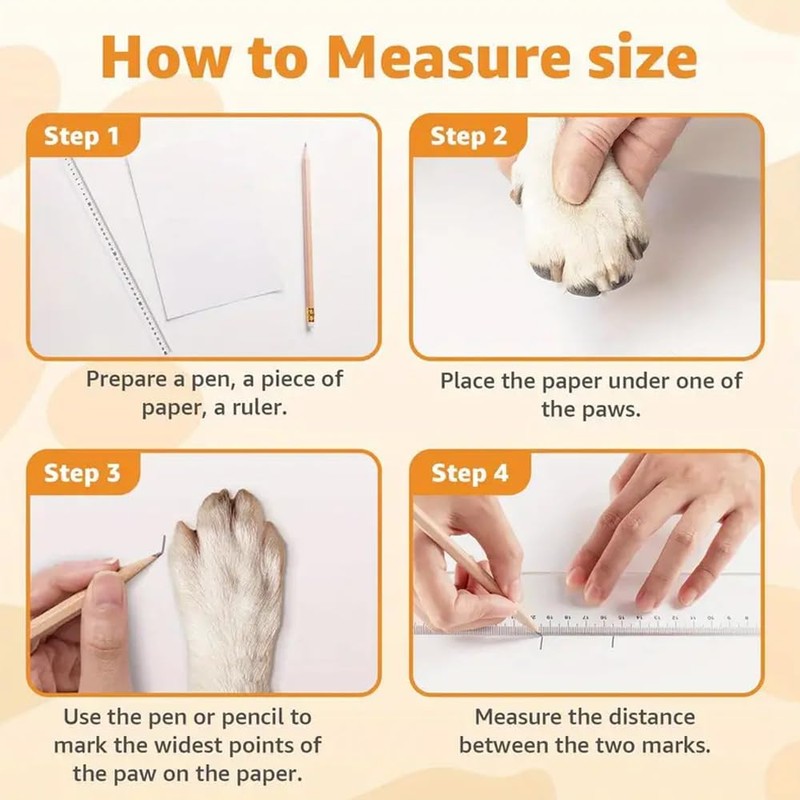 How to Measure size

Step 1

Prepare a pen, a piece of paper, a ruler.

Step 2

Place the paper under one of the paws.

Step 3

Use the pen or pencil to mark the widest points of the paw on the paper.

Step 4

Measure the distance between the two marks.