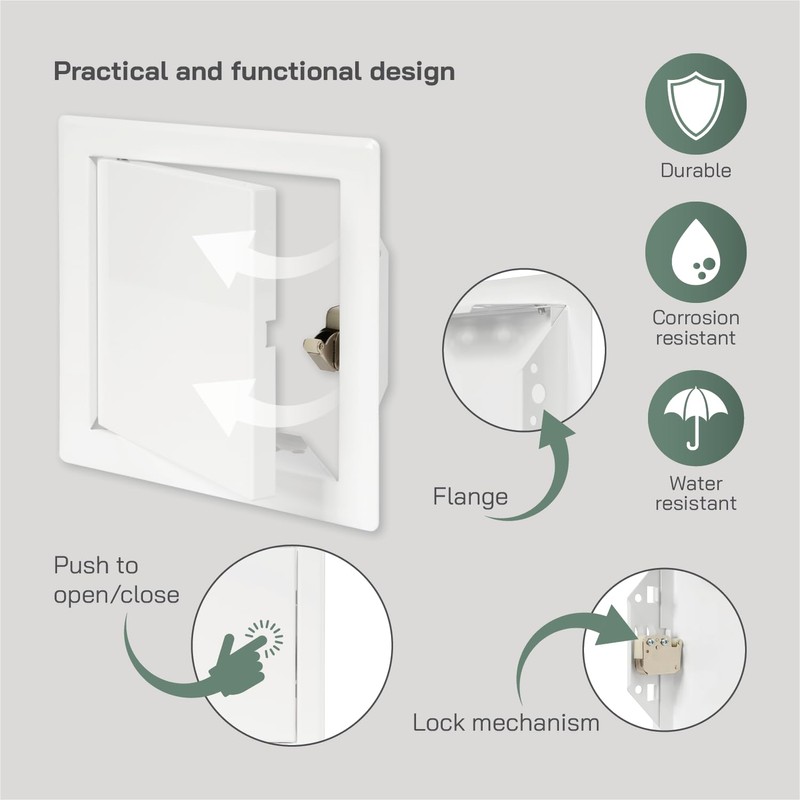 Practical and functional design

Durable

Corrosion resistant

Water resistant

Flange

Push to open/close

Lock mechanism