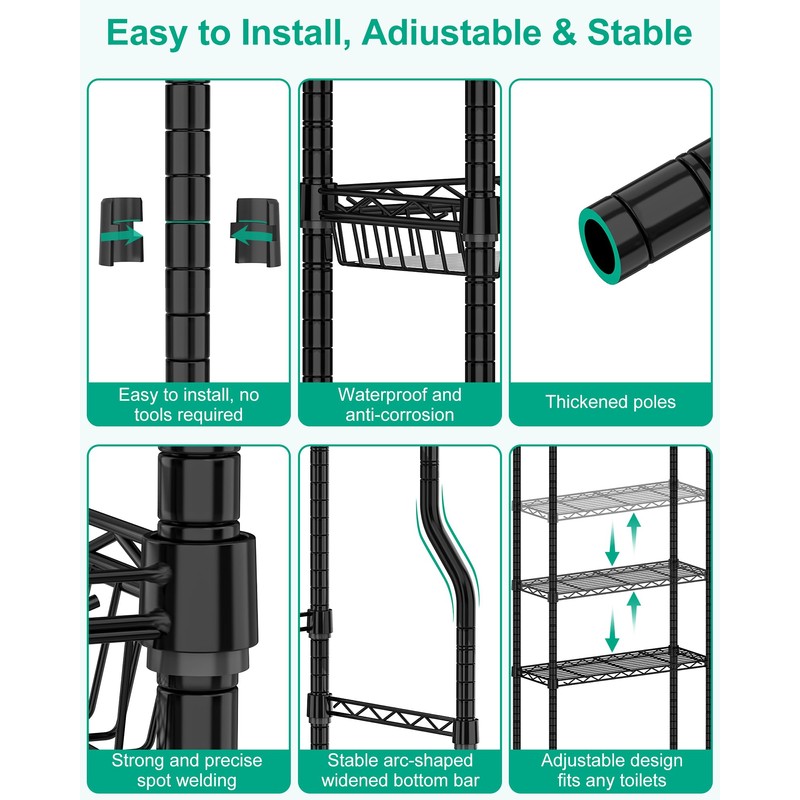 Easy to Install, Adiustable & Stable

Easy to install, no tools required

Waterproof and anti-corrosion

Thickened poles

Strong and precise spot welding

Stable arc-shaped widened bottom bar

Adjustable design fits any toilets