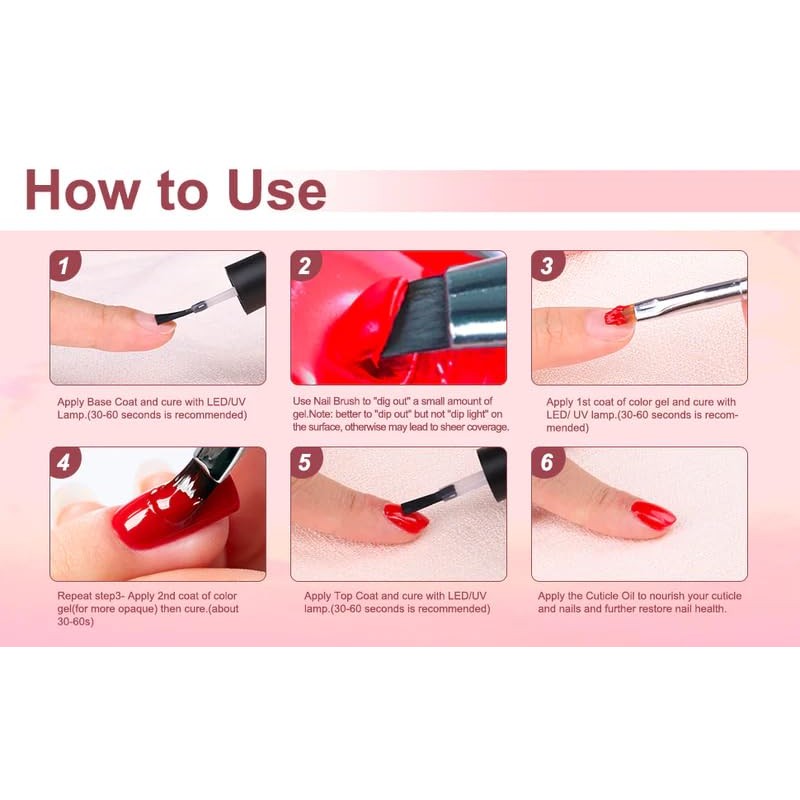 How to Use

1

Apply Base Coat and cure with LED/UV Lamp.(30-60 seconds is recommended)

2

Use Nail Brush to "dig out" a small amount of gel.Note: better to "dip out" but not "dip light" on the surface, otherwise may lead to sheer coverage.

3

Apply 1st coat of color gel and cure with LED/ UV lamp.(30-60 seconds is recommended)

4

Repeat step3- Apply 2nd coat of color gel(for more opaque) then cure.(about 30-60s)

5

Apply Top Coat and cure with LED/UV lamp.(30-60 seconds is recommended)

6

Apply the Cuticle Oil to nourish your cuticle and nails and further restore nail health.