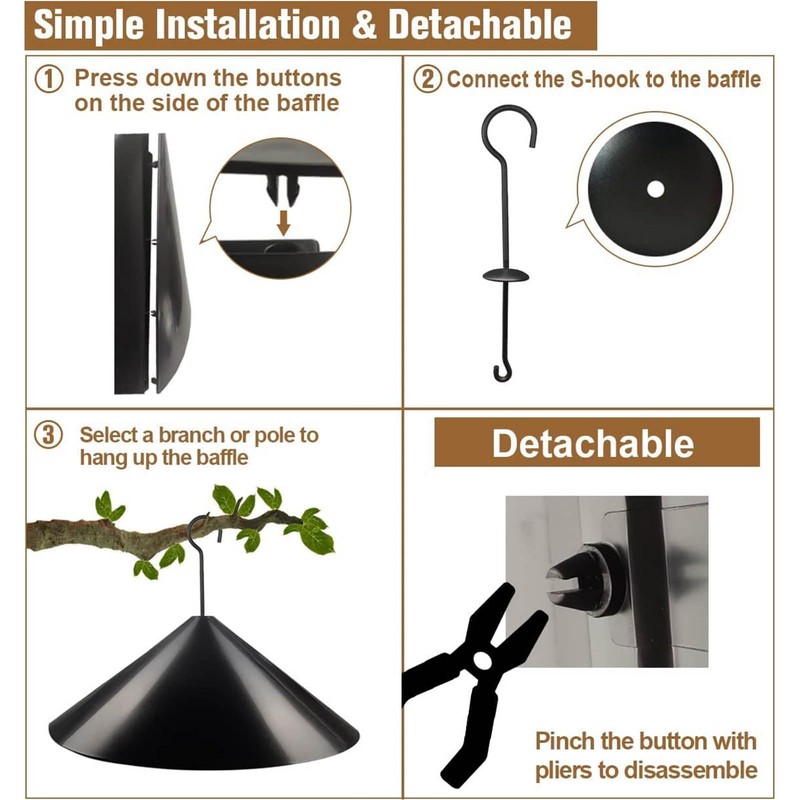 Simple Installation & Detachable

① Press down the buttons on the side of the baffle

② Connect the S-hook to the baffle

③ Select a branch or pole to hang up the baffle

Detachable

Pinch the button with pliers to disassemble