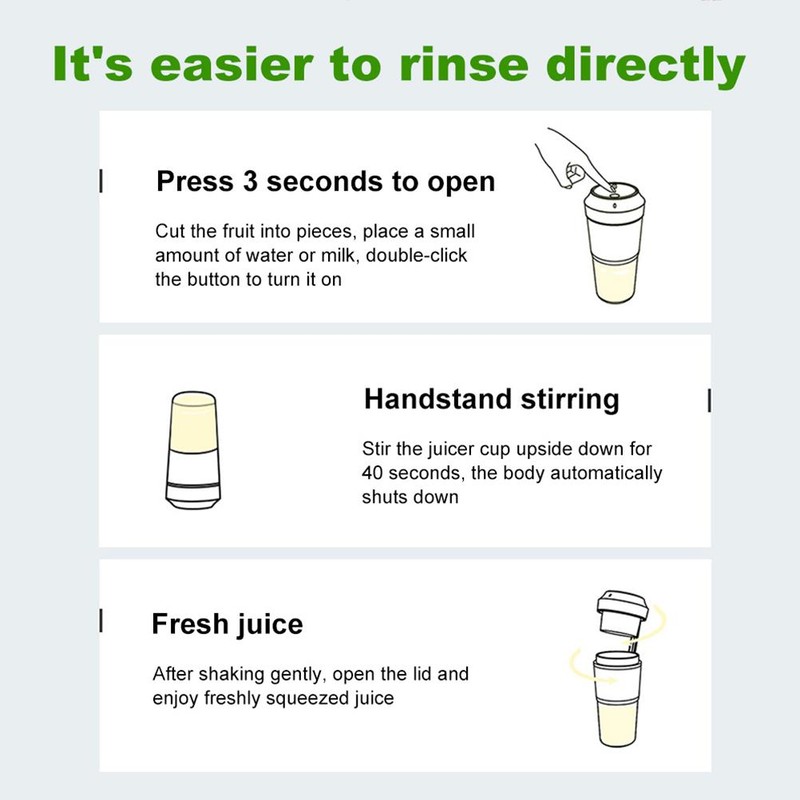 It's easier to rinse directly

Press 3 seconds to open

Cut the fruit into pieces, place a small amount of water or milk, double-click the button to turn it on

Handstand stirring

Stir the juicer cup upside down for 40 seconds, the body automatically shuts down

Fresh juice

After shaking gently, open the lid and enjoy freshly squeezed juice