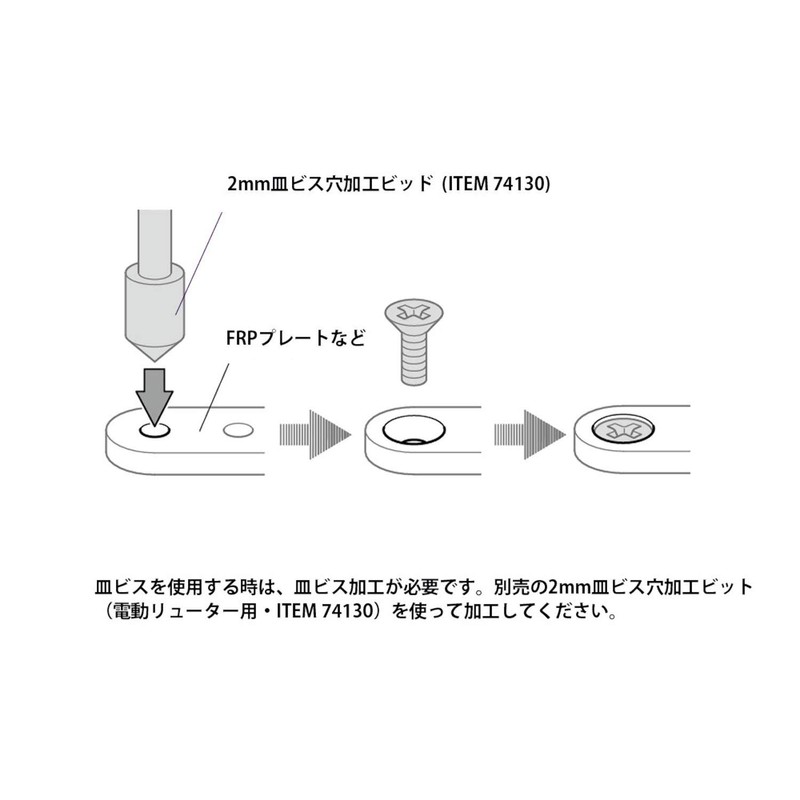 2mm皿ビス穴加工ビッド (ITEM 74130)

FRPプレートなど

皿ビスを使用する時は、皿ビス加工が必要です。別売の2mm皿ビス穴加工ビット（電動リューター用・ITEM 74130）を使って加工してください。