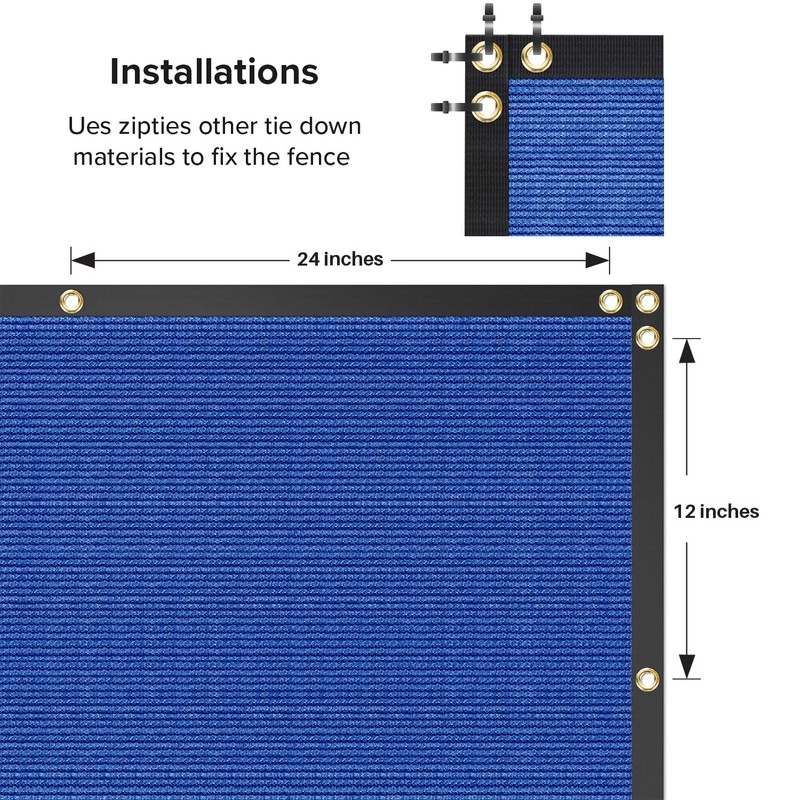 Installations

Ues zipties other tie down materials to fix the fence

24 inches

12 inches