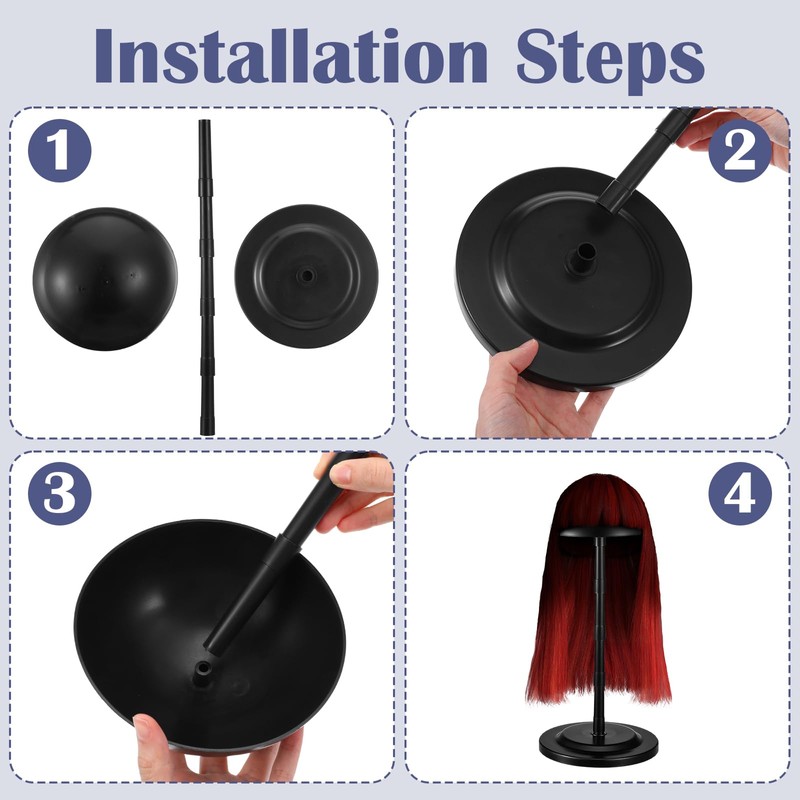 Installation Steps

1

2

3

4