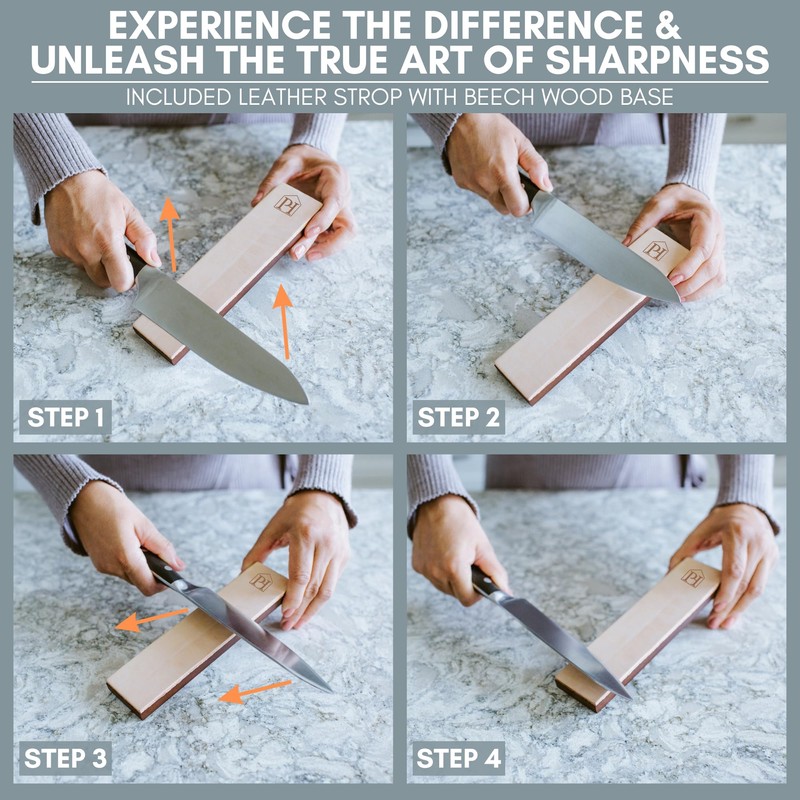 EXPERIENCE THE DIFFERENCE & UNLEASH THE TRUE ART OF SHARPNESS

INCLUDED LEATHER STROP WITH BEECH WOOD BASE

PH

STEP 1

PH

STEP 2

PH

STEP 3

PH

STEP 4