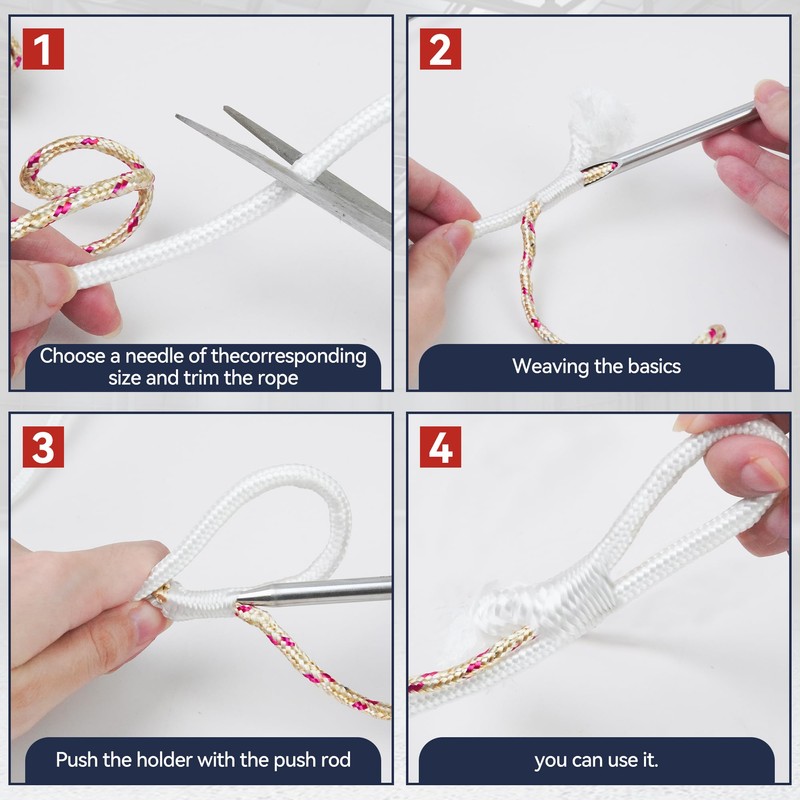 1

Choose a needle of thecorresponding size and trim the rope

2

Weaving the basics

3

Push the holder with the push rod

4

you can use it.