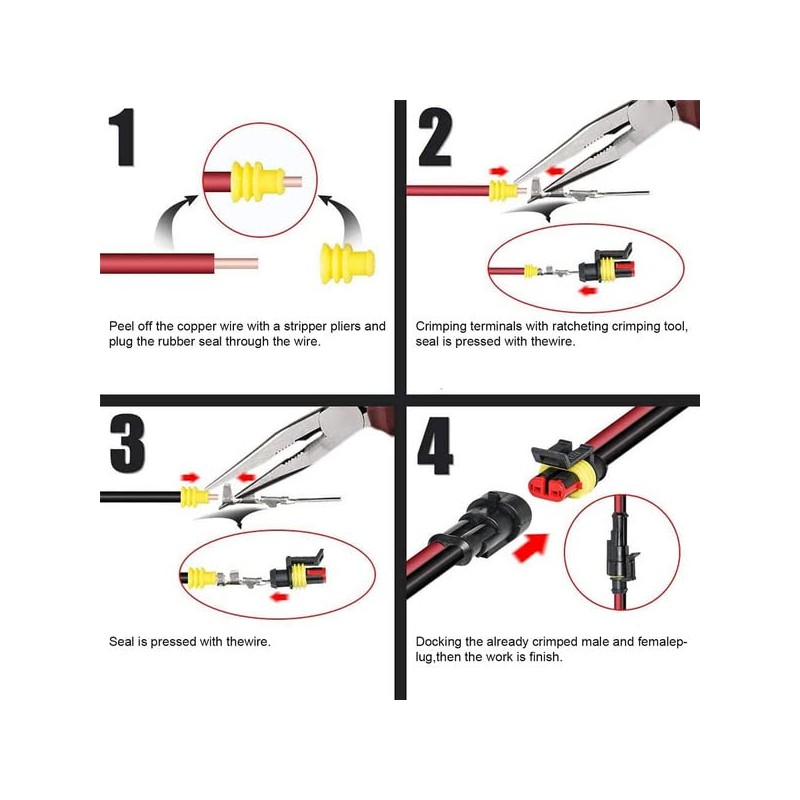 1

Peel off the copper wire with a stripper pliers and plug the rubber seal through the wire.

2

Crimping terminals with ratcheting crimping tool, seal is pressed with thewire.

3

Seal is pressed with thewire.

4

Docking the already crimped male and femaleplug,then the work is finish.