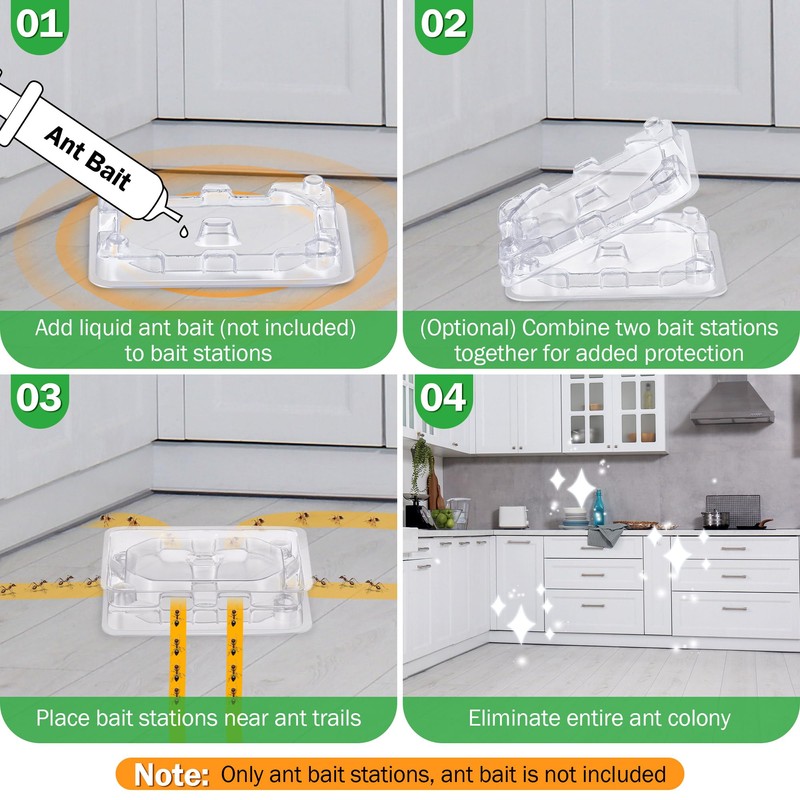 01

Ant Bait

Add liquid ant bait (not included) to bait stations

02

(Optional) Combine two bait stations together for added protection

03

Place bait stations near ant trails

04

Eliminate entire ant colony

Note: Only ant bait stations, ant bait is not included