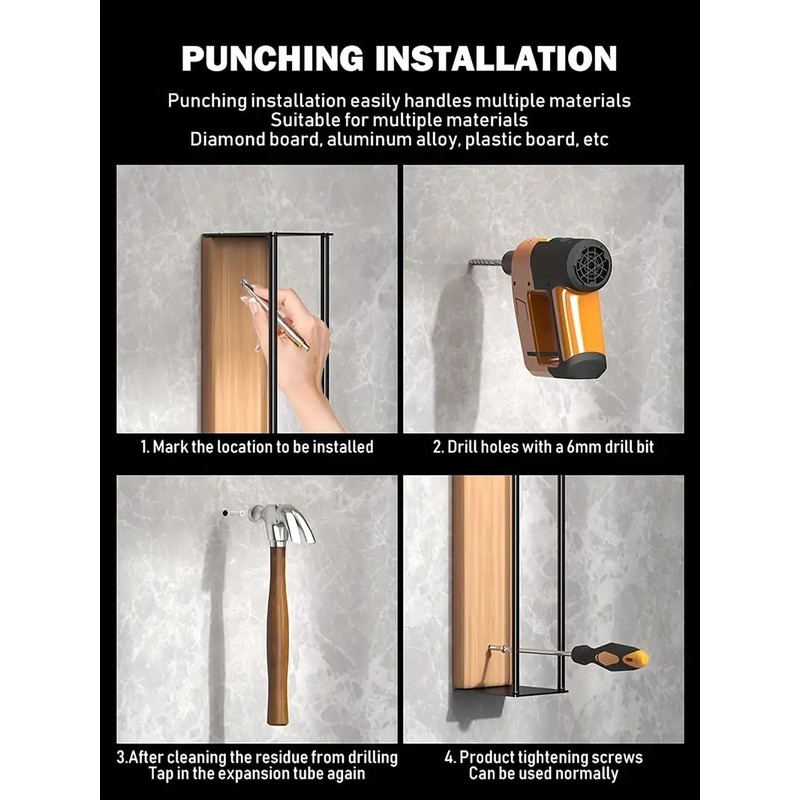 PUNCHING INSTALLATION

Punching installation easily handles multiple materials
Suitable for multiple materials
Diamond board, aluminum alloy, plastic board, etc

1. Mark the location to be installed

2. Drill holes with a 6mm drill bit

3.After cleaning the residue from drilling
Tap in the expansion tube again

4. Product tightening screws
Can be used normally