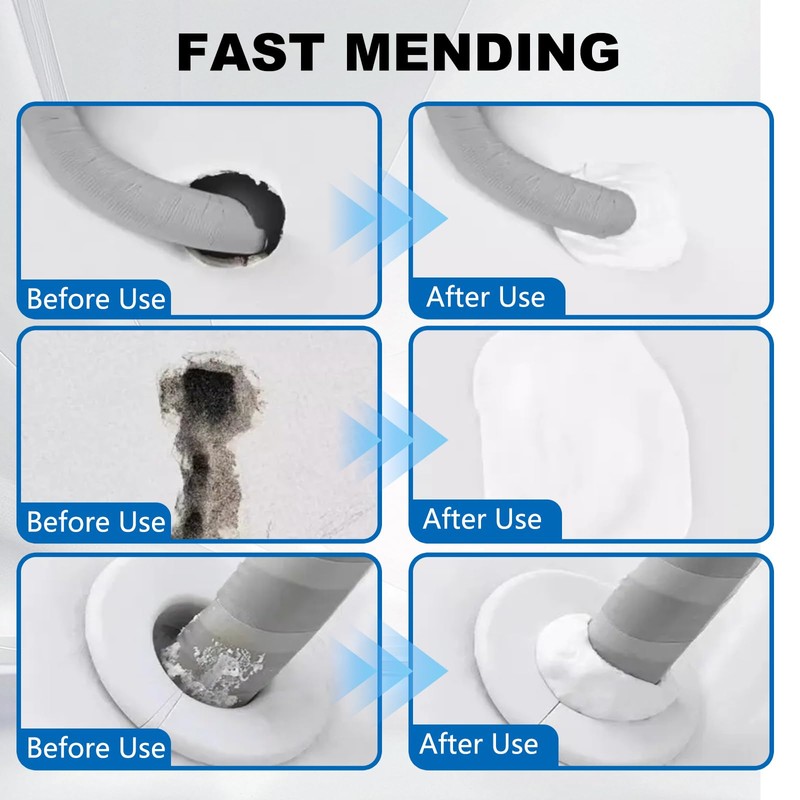 FAST MENDING

Before Use

After Use

Before Use

After Use

Before Use

After Use